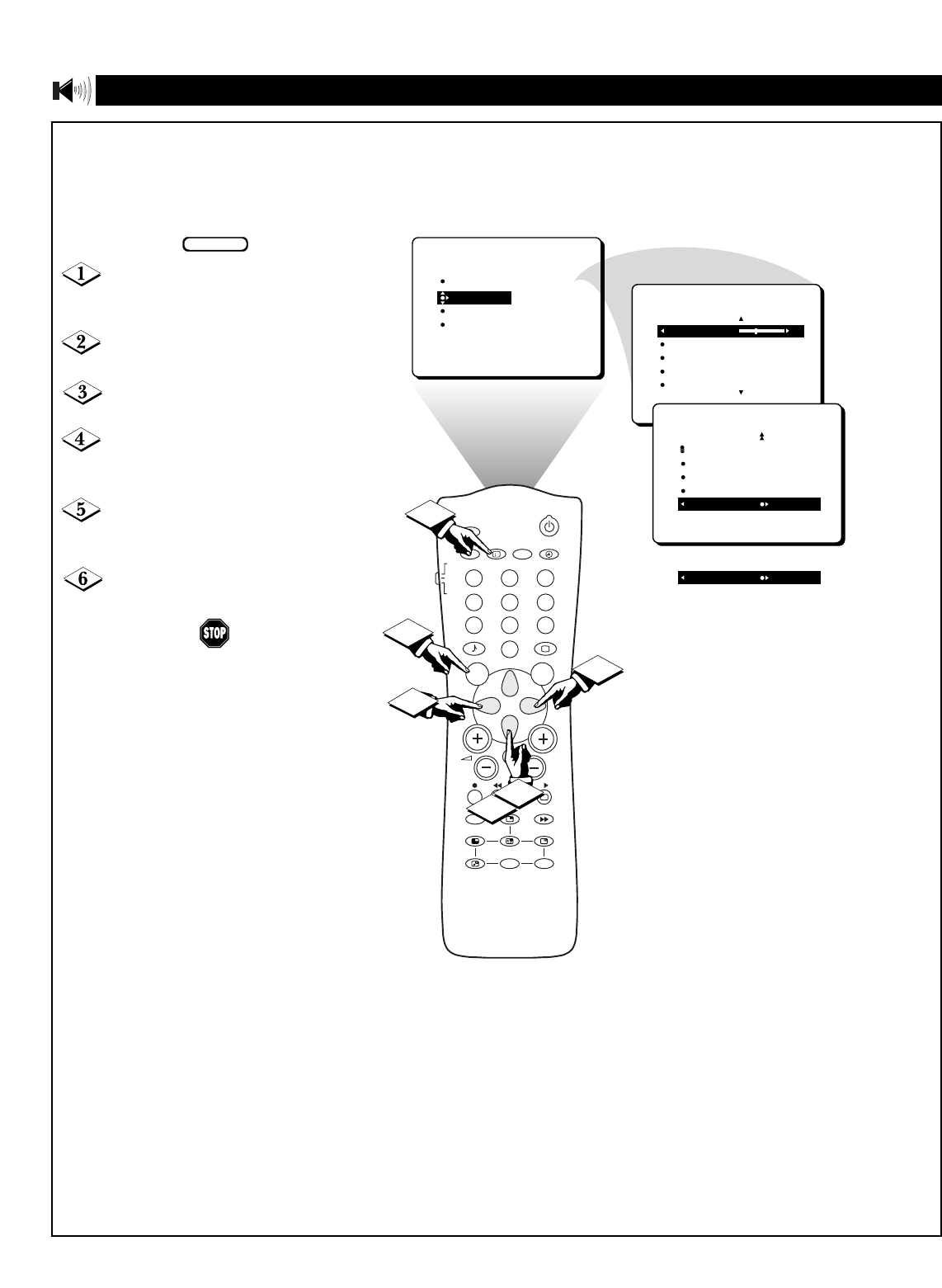 1

2

3

4

5

6

STOP