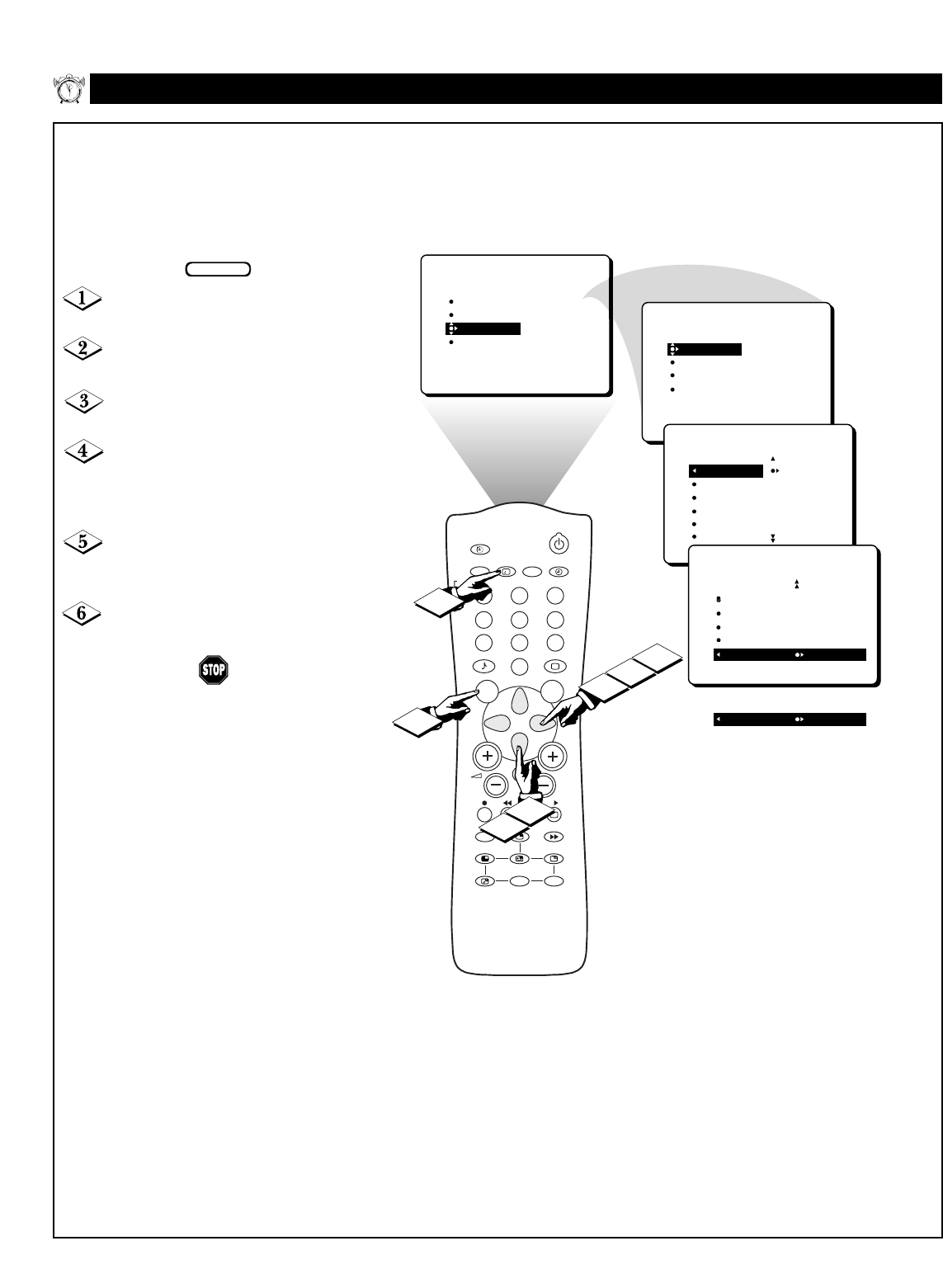 1

2

3

4

5

6

STOP