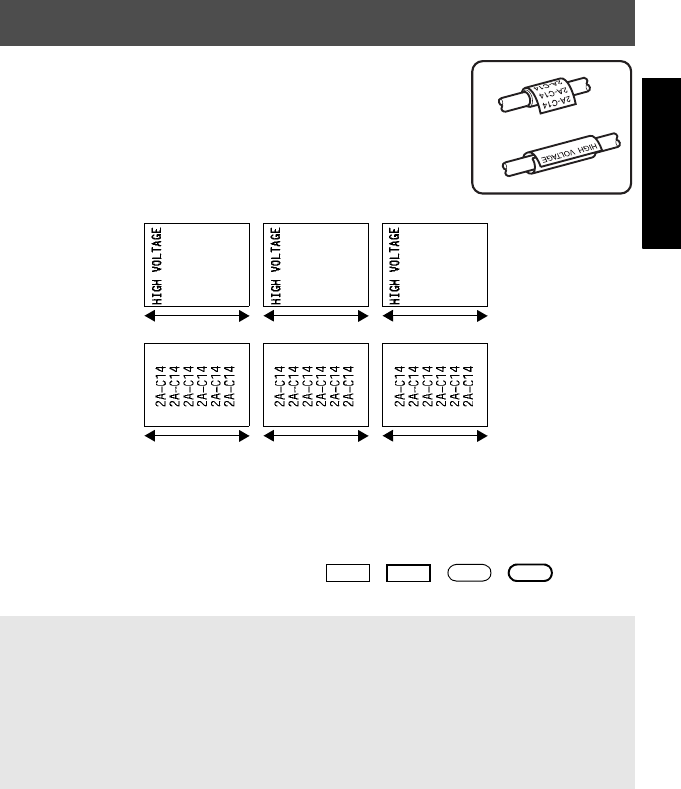 2A-C14
2A-C14
2A-C14

HIGH VOLTAGE

HIGH VOLTAGE

HIGH VOLTAGE

HIGH VOLTAGE

2A-C14
2A-C14
2A-C14
2A-C14
2A-C14
2A-C14

2A-C14
2A-C14
2A-C14
2A-C14
2A-C14
2A-C14

2A-C14
2A-C14
2A-C14
2A-C14
2A-C14
2A-C14