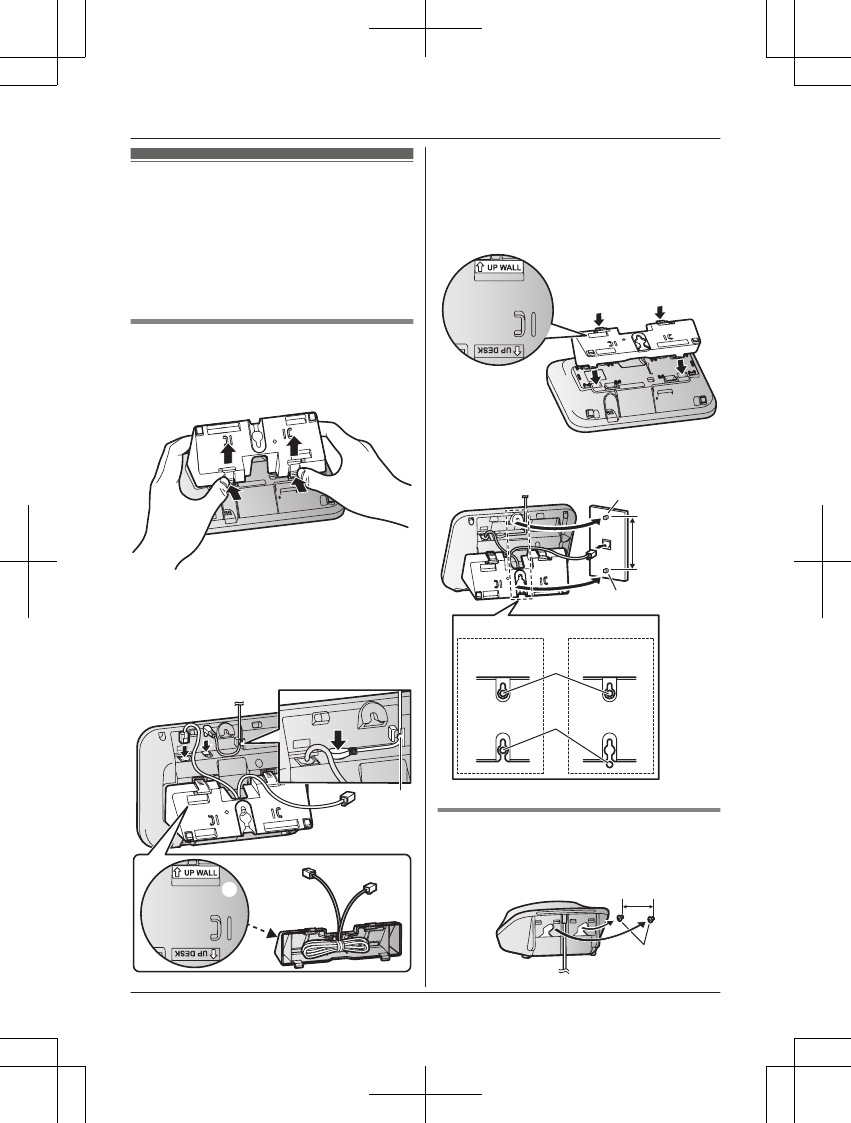 UP WALL

UP DESK

UP WALL

UP DESK