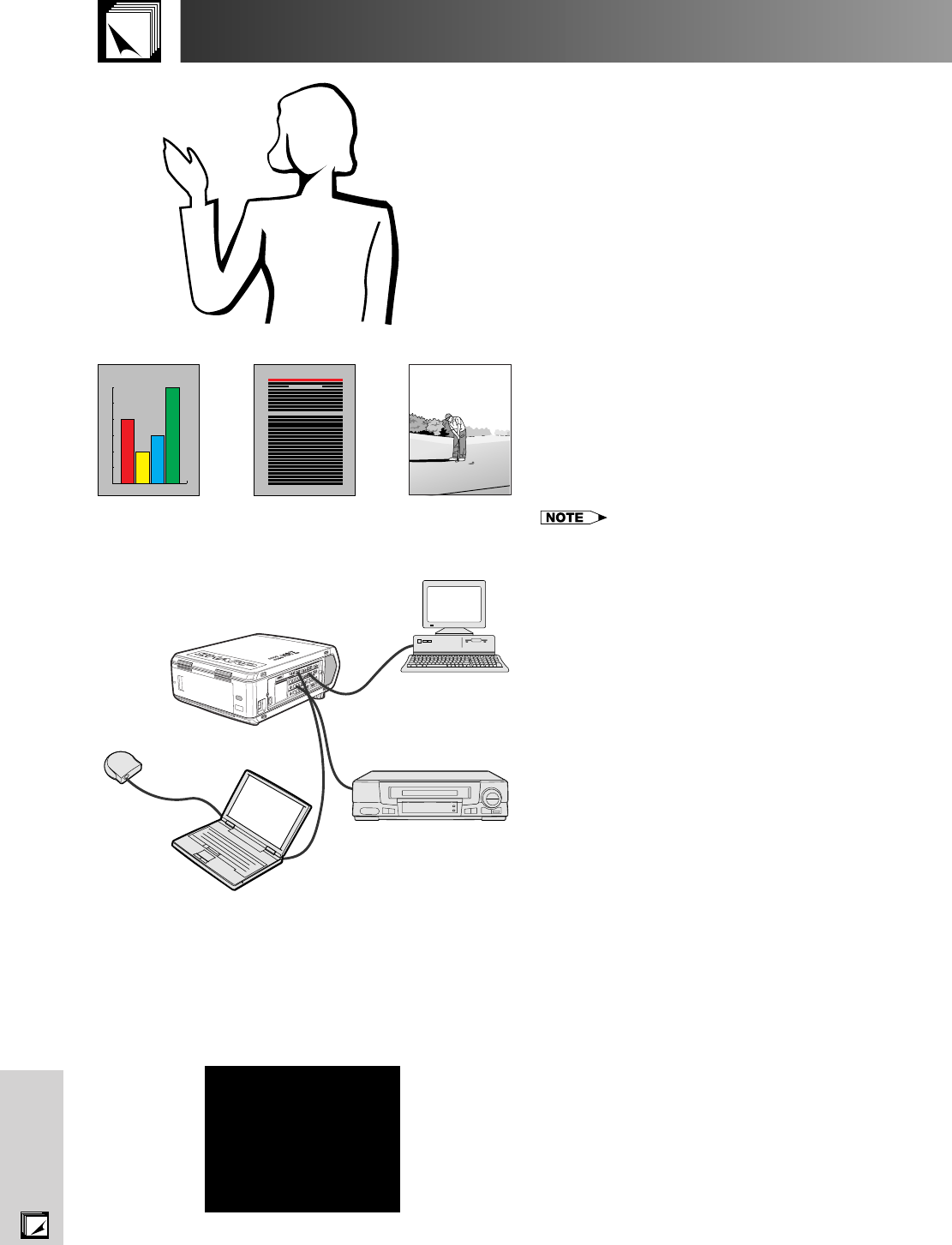 NOTE