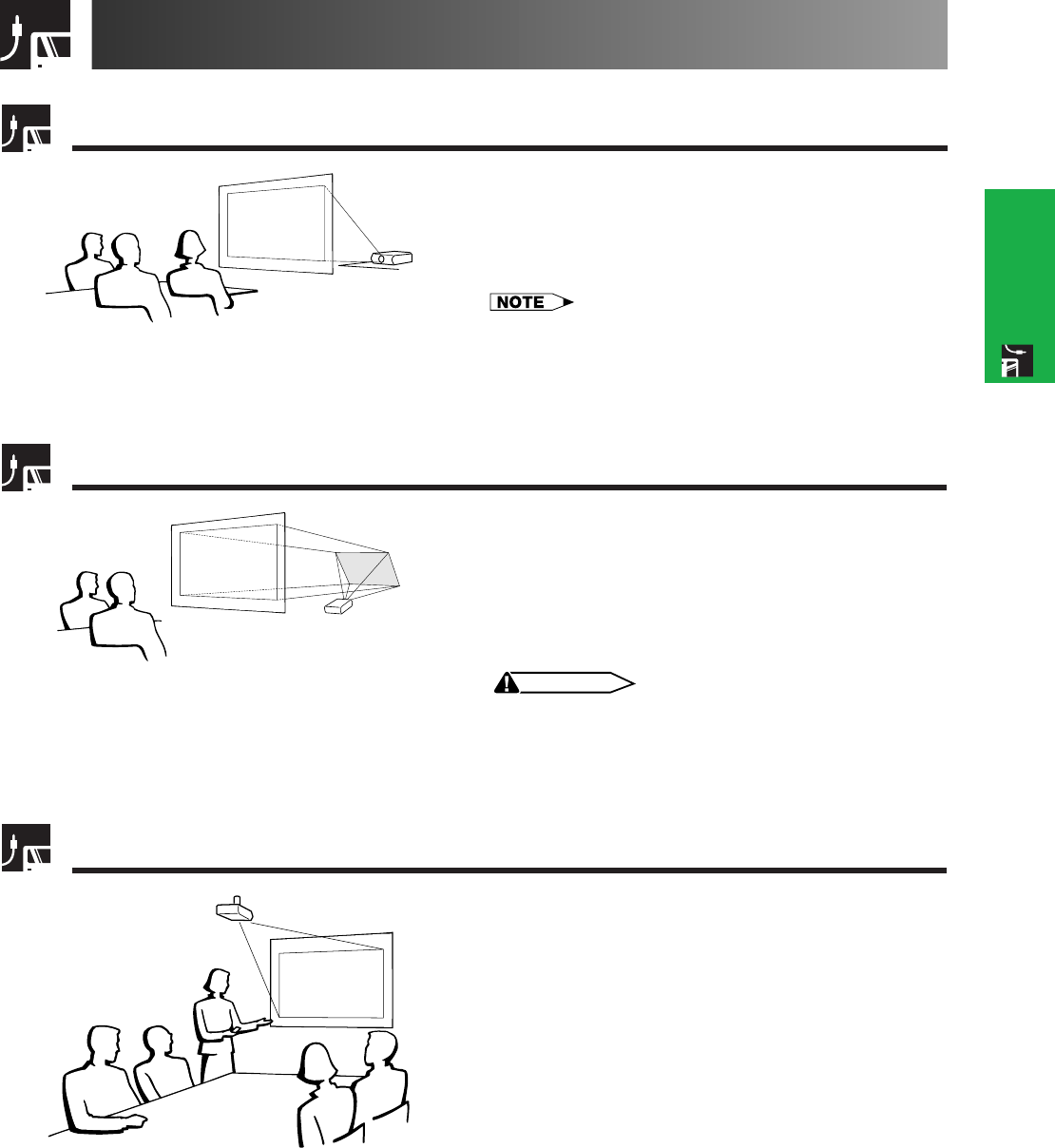 NOTE