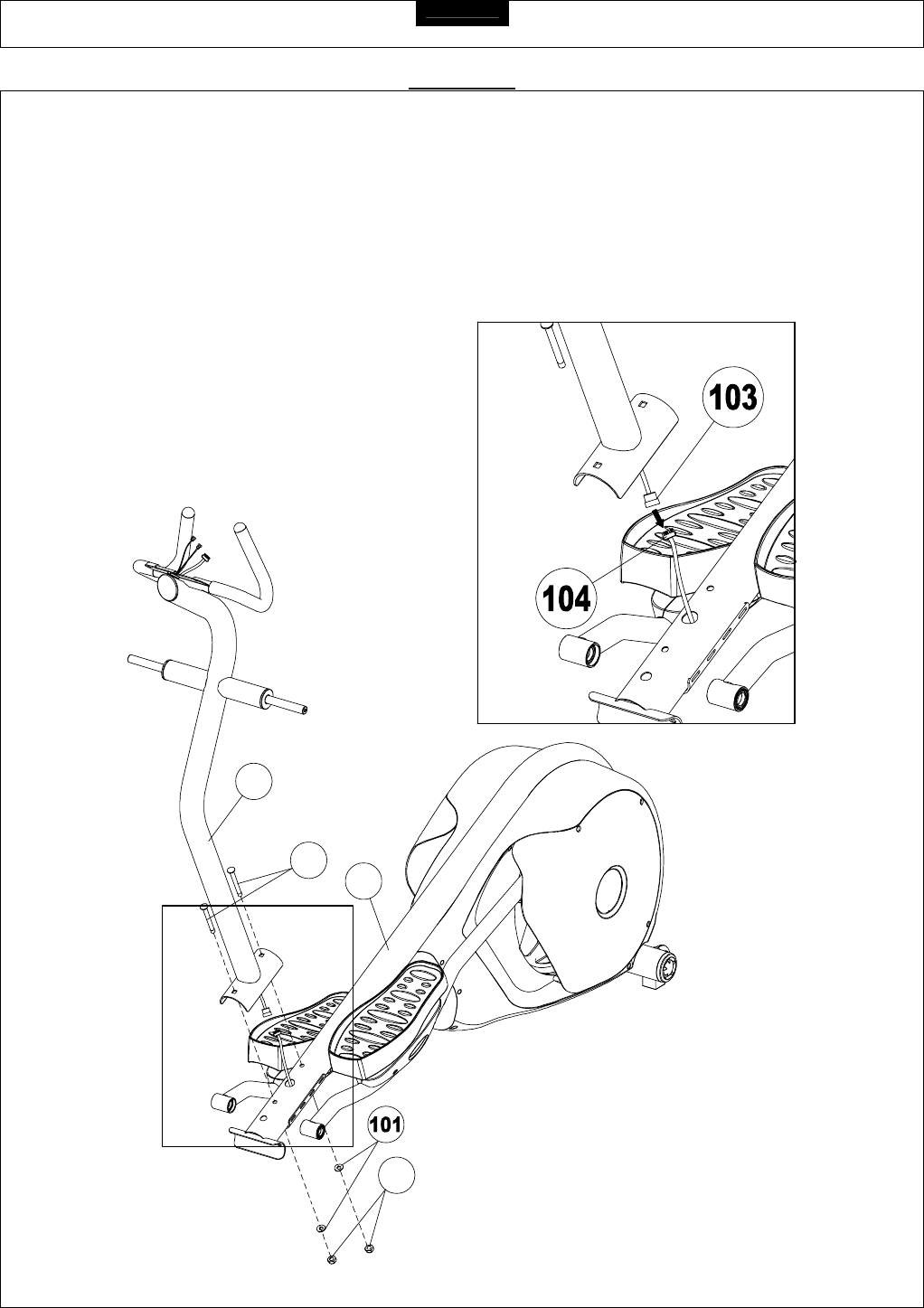 103

104

101