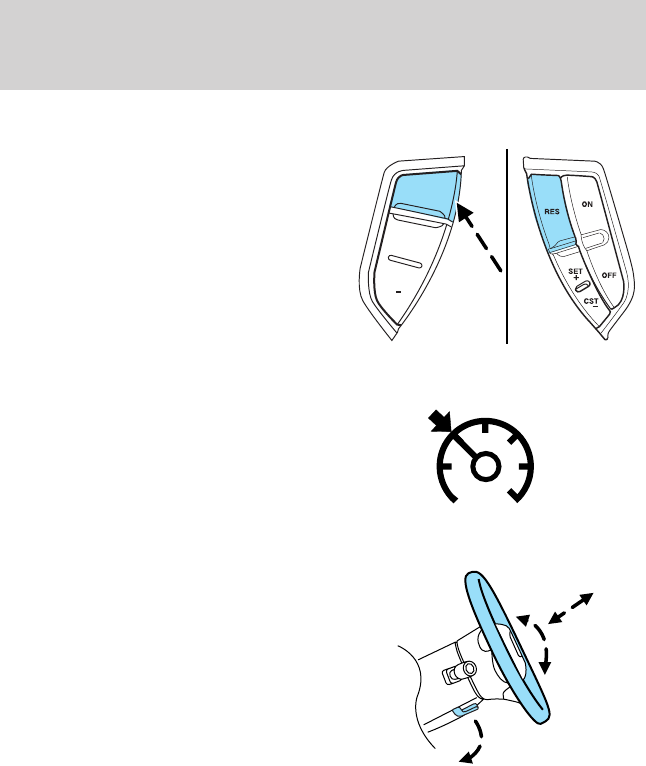 -

RES

ON

SET
+

OFF

CST
-