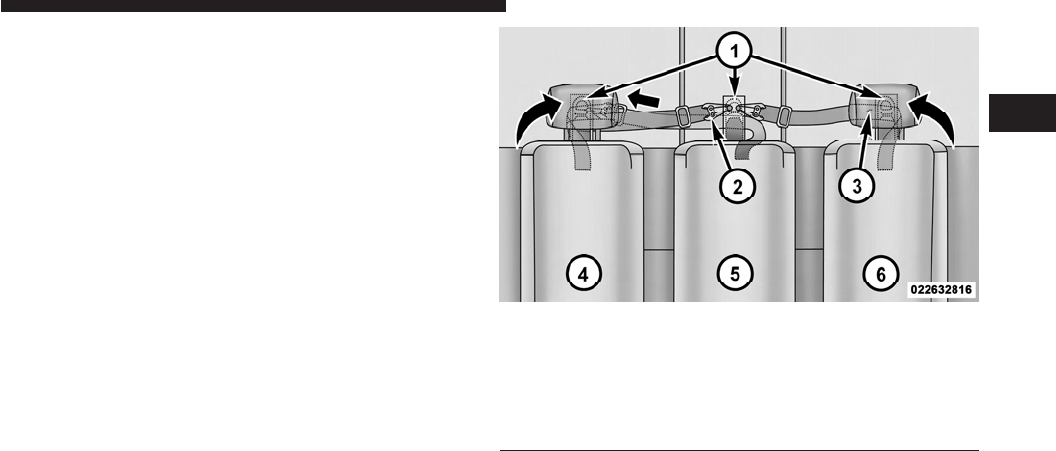 1

2

3

4

5

6

022632816