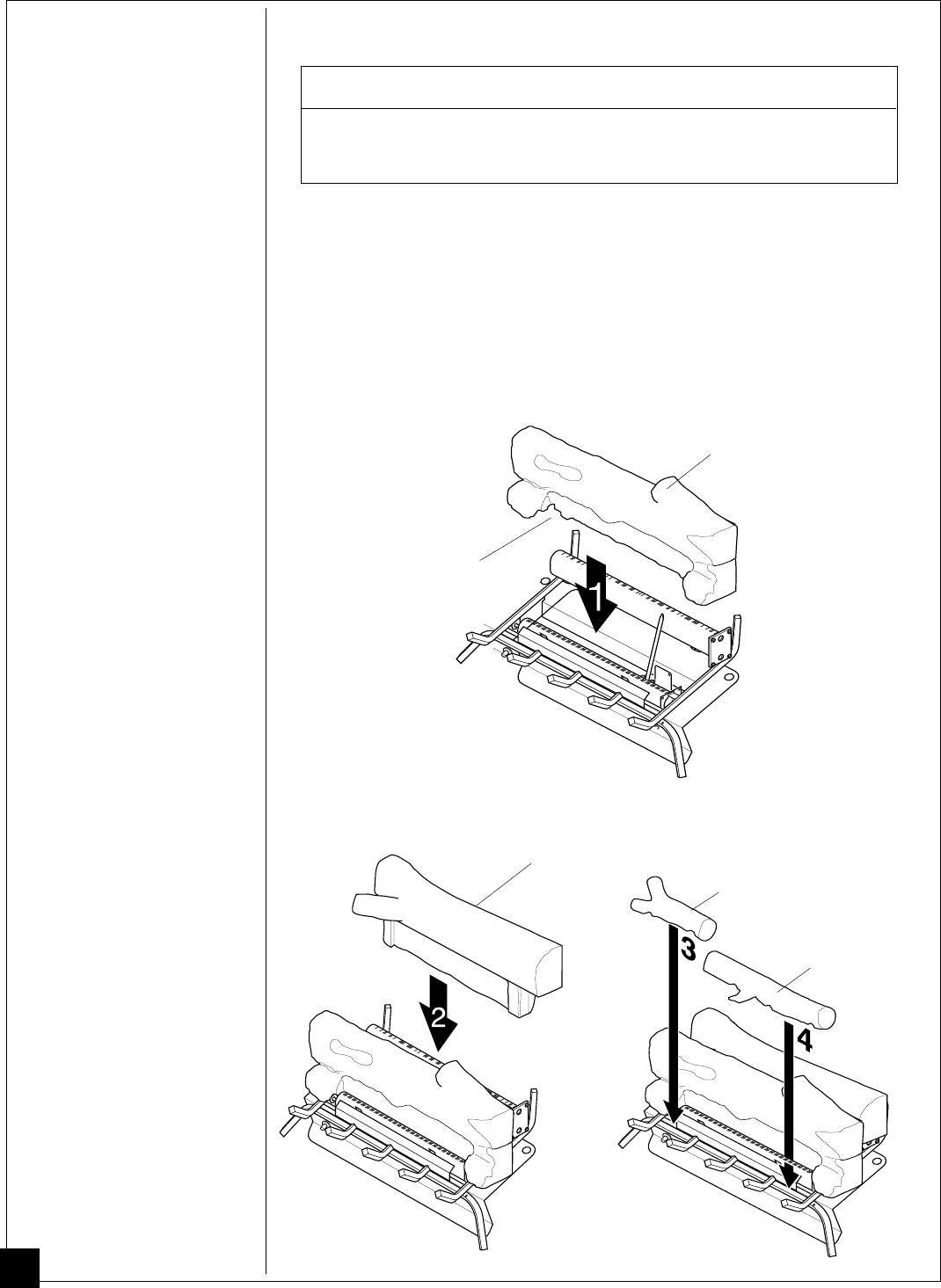 1

2

3

4