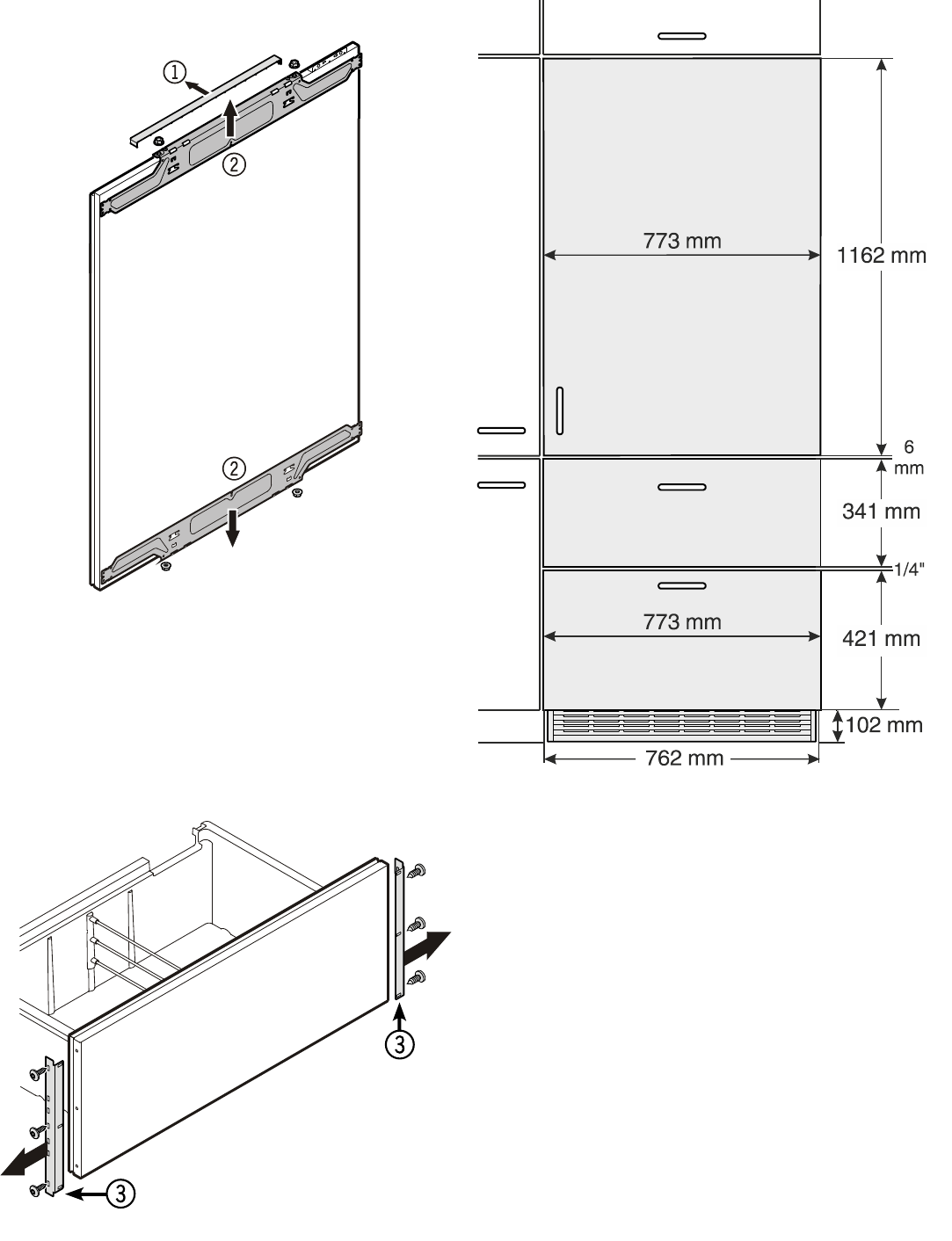 ①
②
②
773 mm
1162 mm
6 mm
341 mm
1/4"
773 mm
421 mm
102 mm
762 mm
③
③