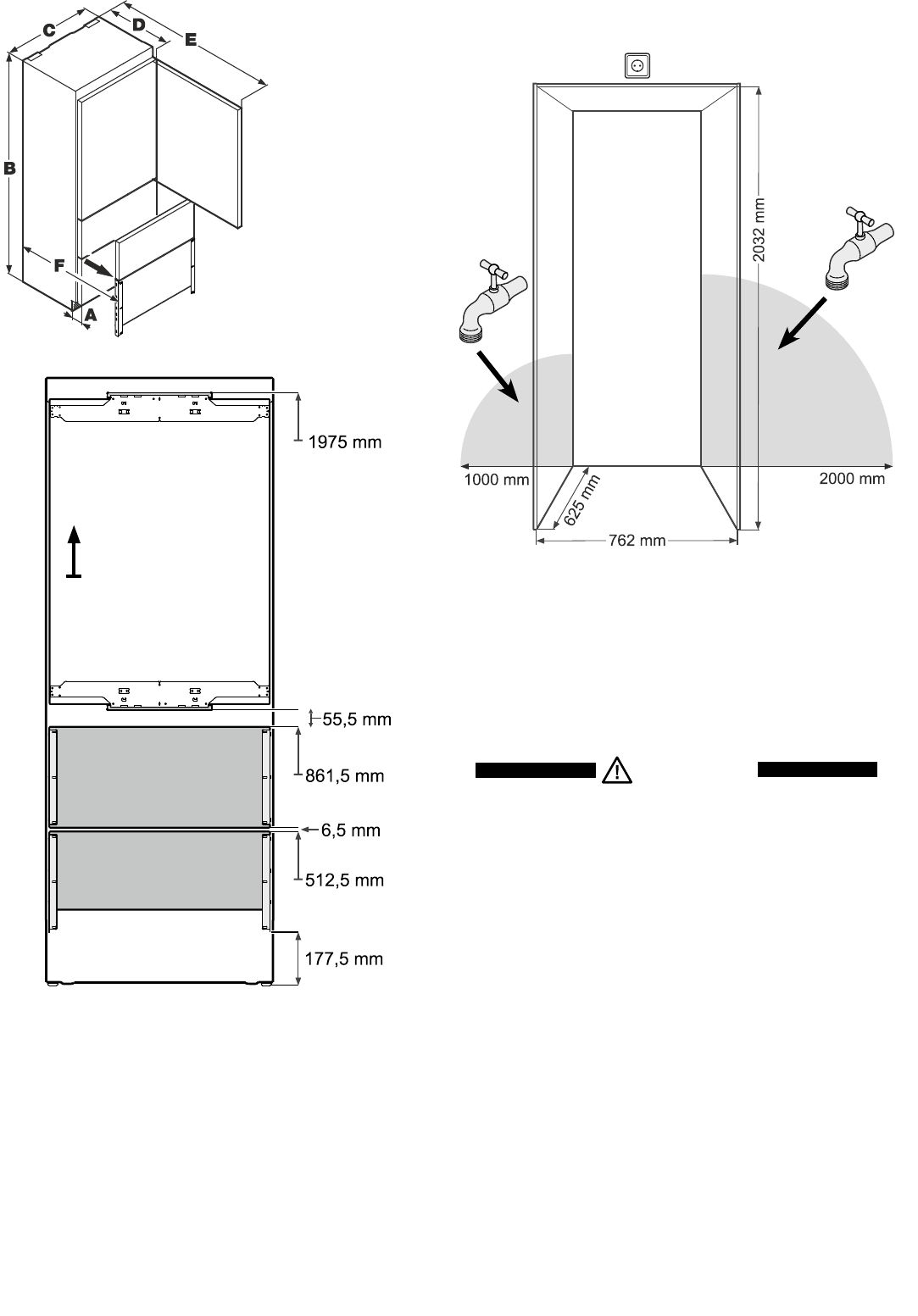 C
D
E
B
F
A

1975 mm
55,5 mm
861,5 mm
6,5 mm
512,5 mm
177,5 mm

2032 mm
1000 mm
625 mm
762 mm
2000 mm