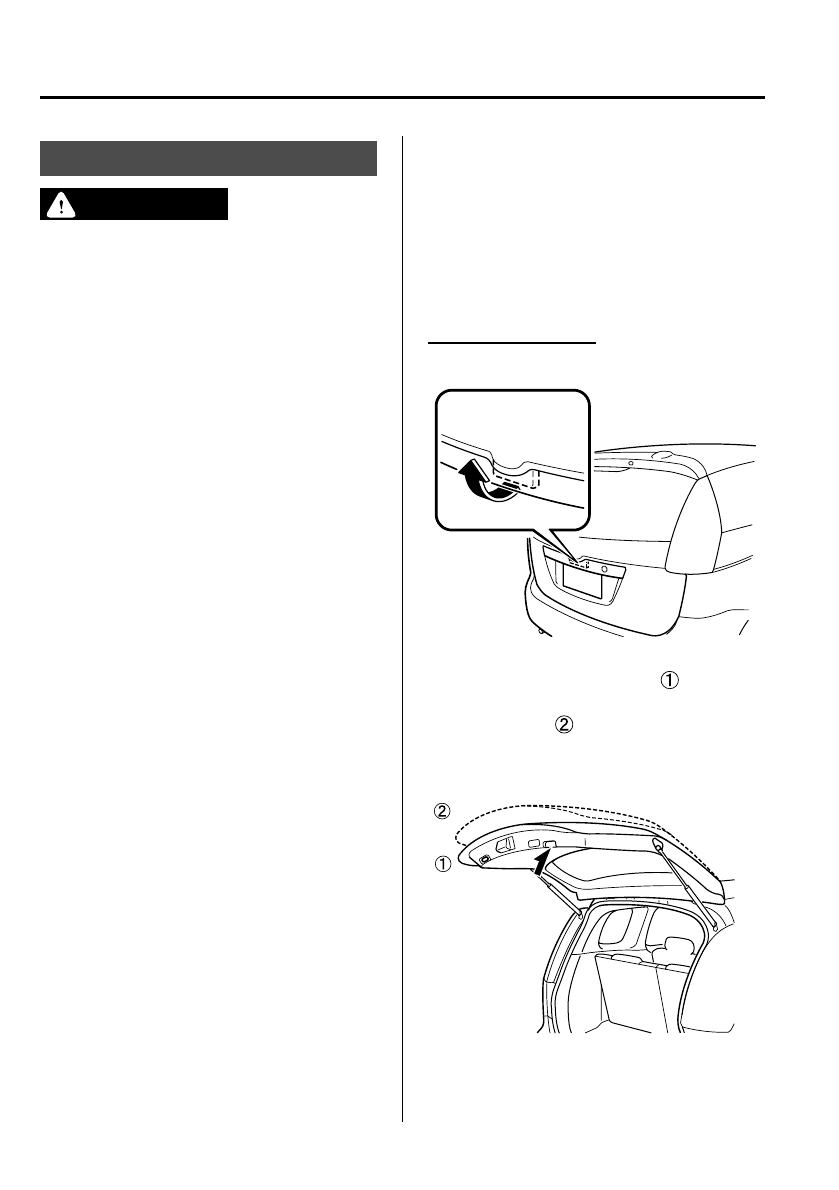 ①

②

②

①