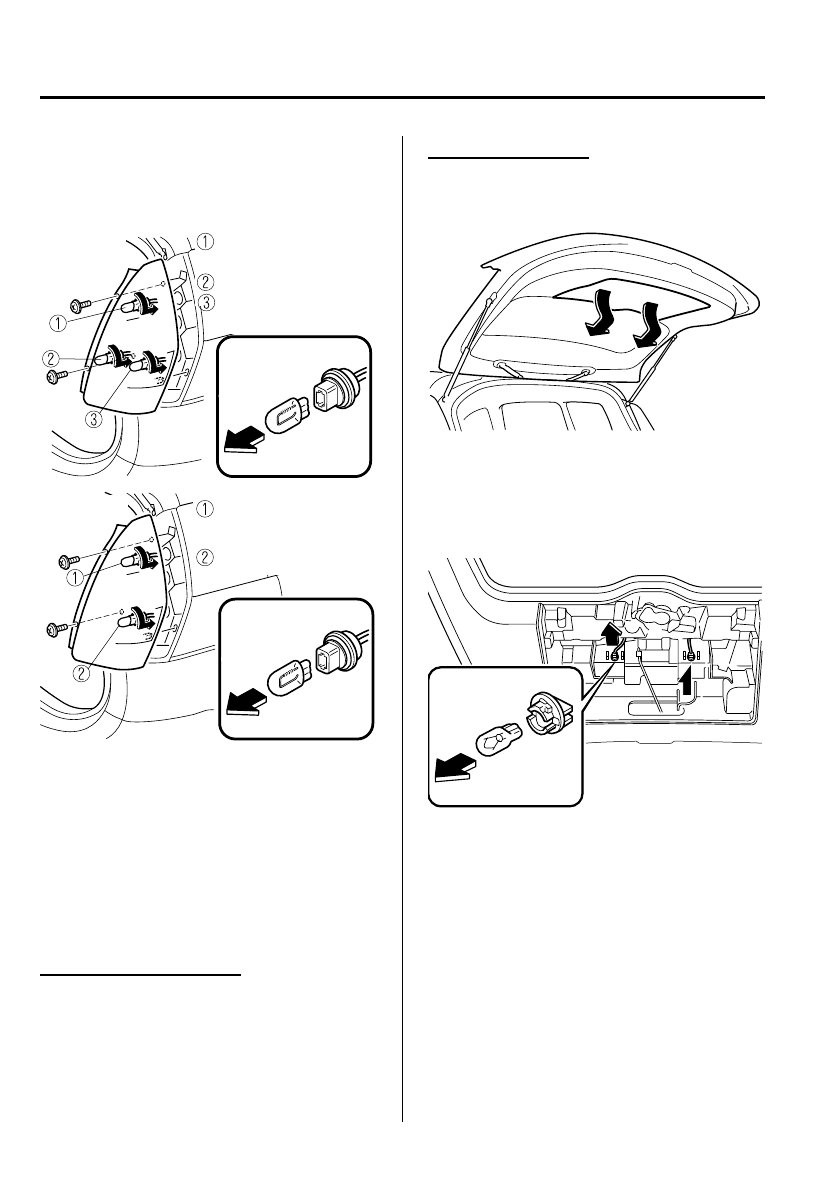 ①
②
③
①
②
③

①
②
①
②