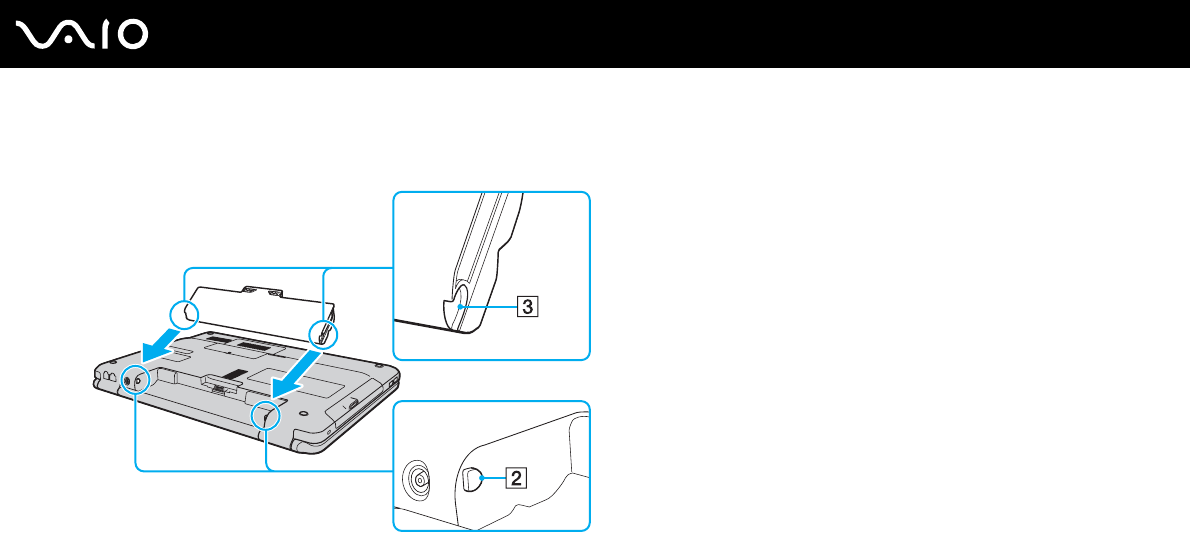 VAIO

3

2