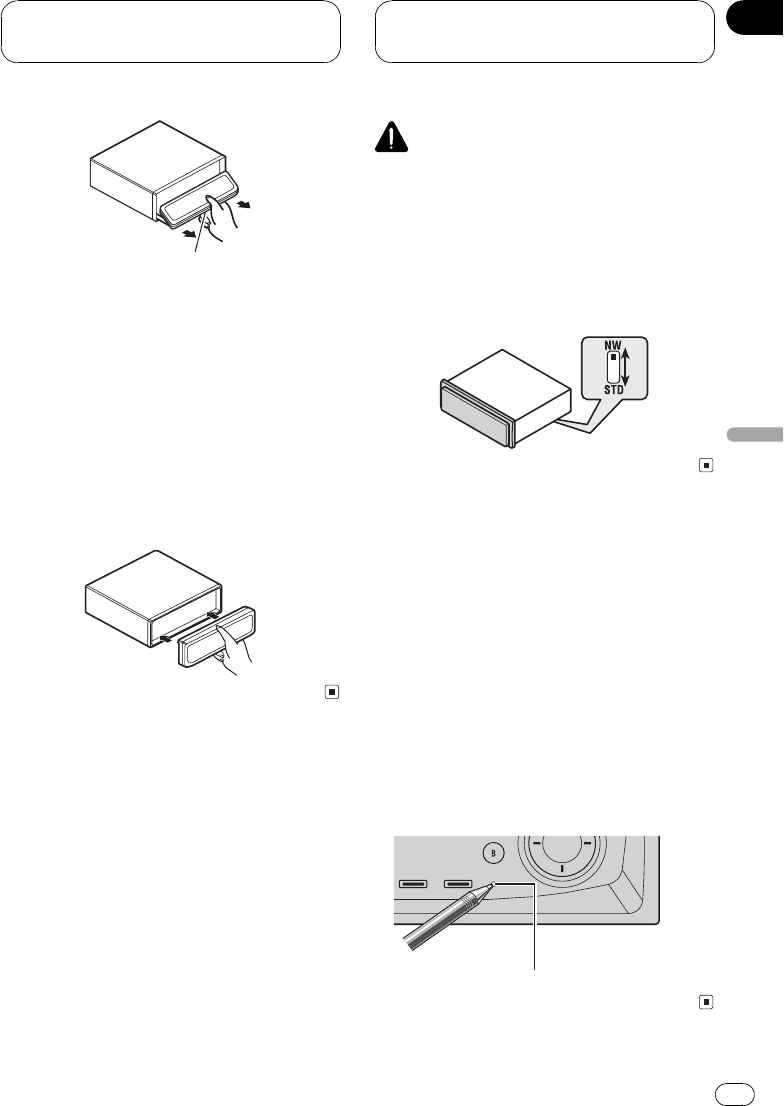 NW
STD

B