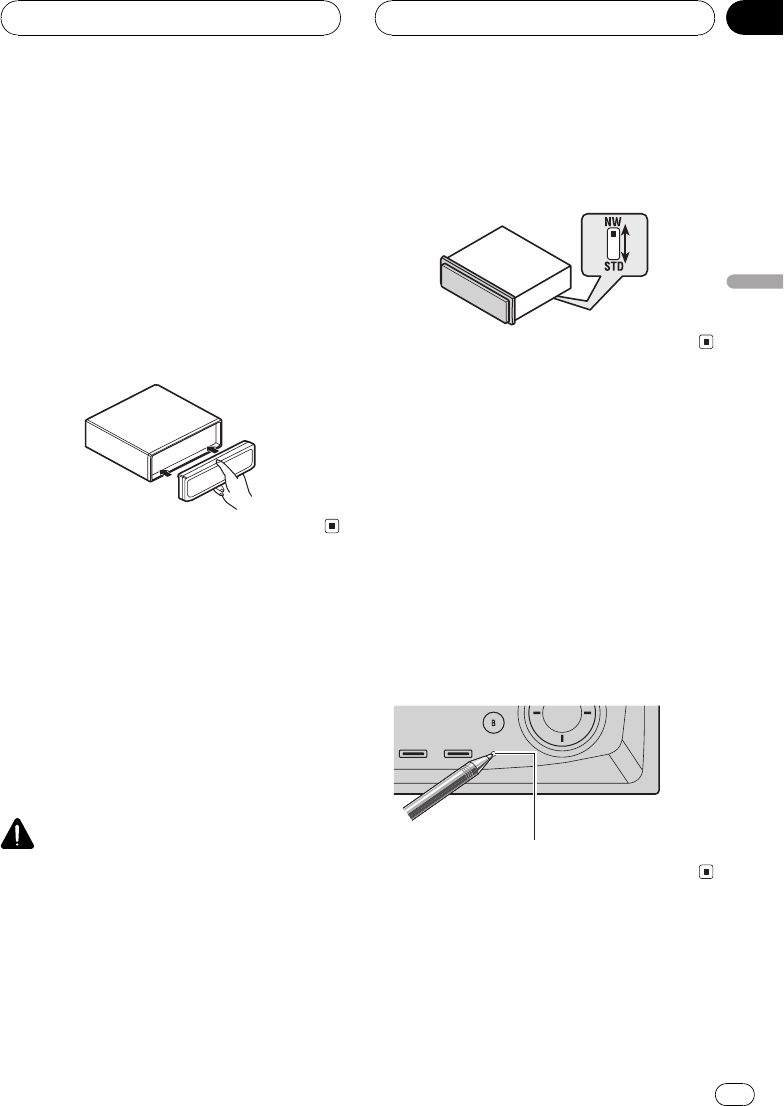 NW
STD

B