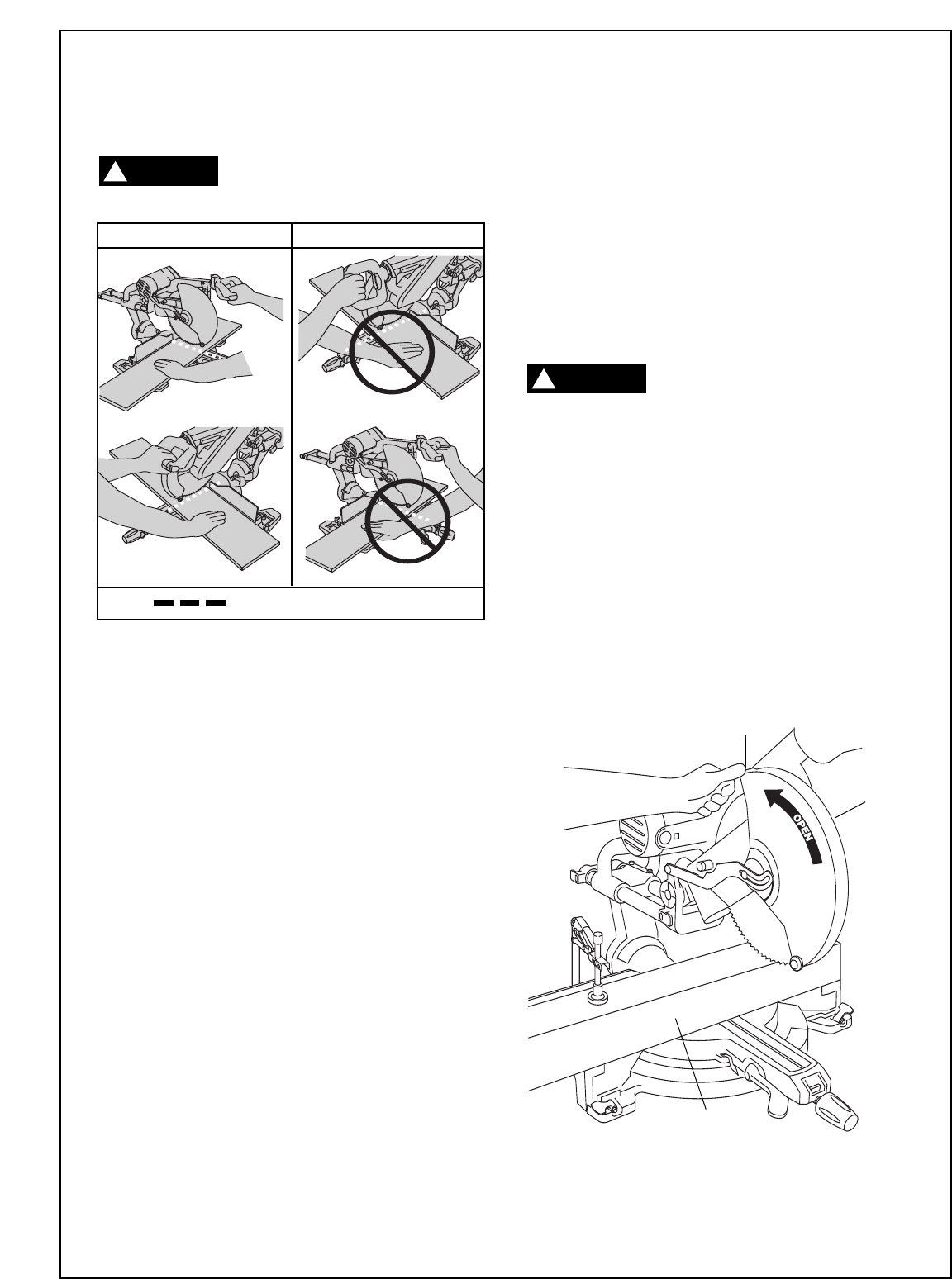 OPEN