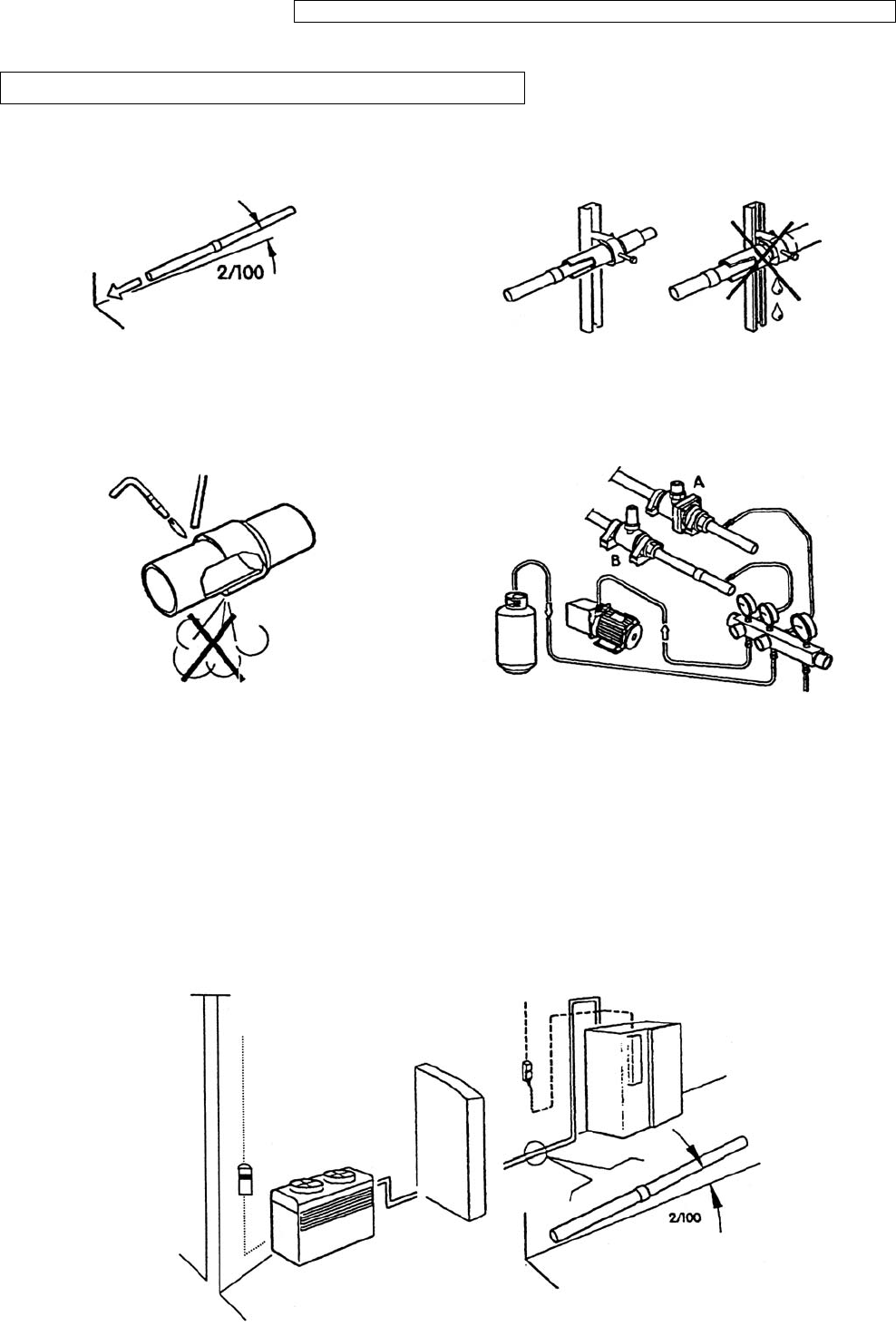 2/100

A

B

2/100