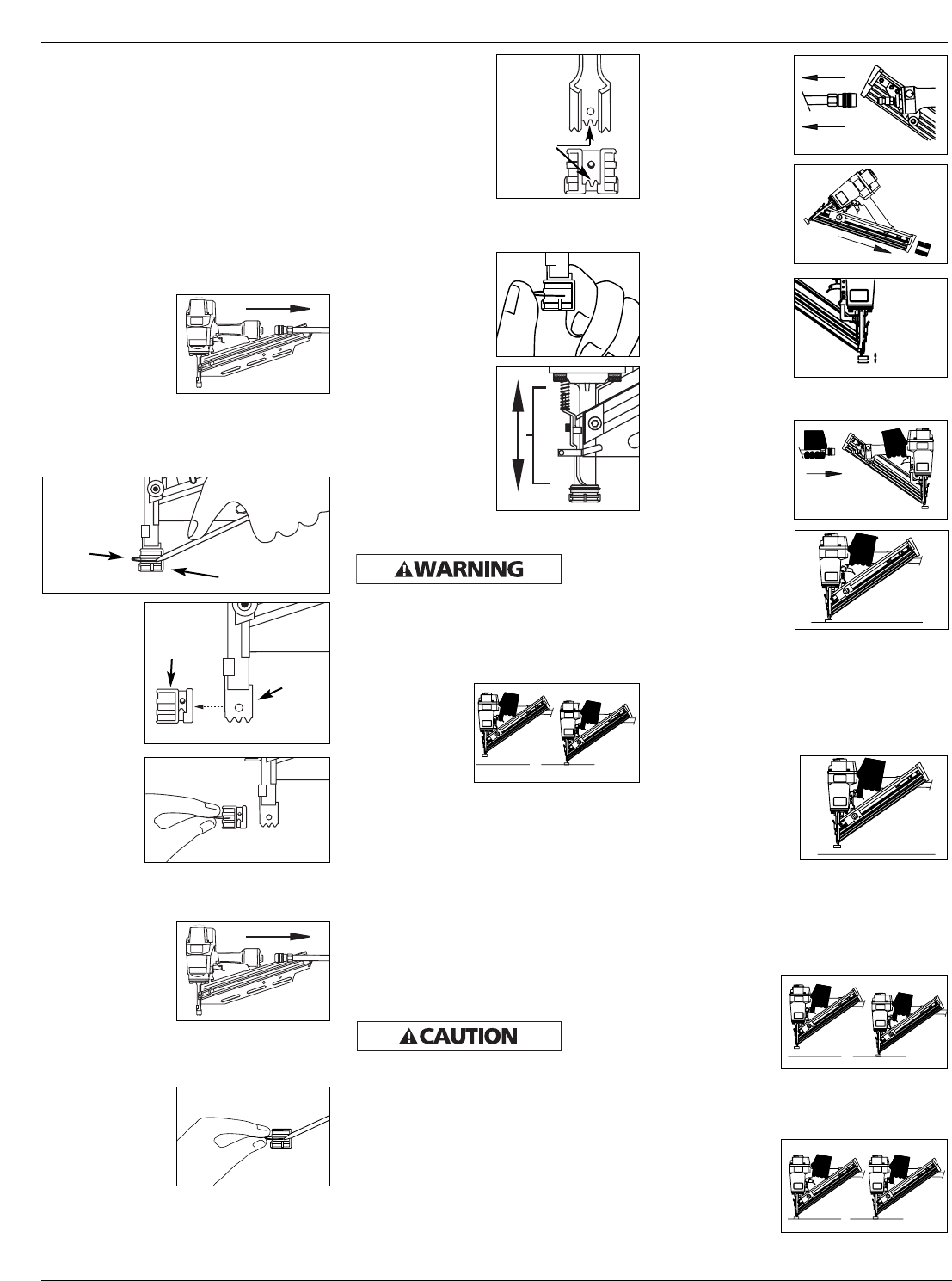 WARNING

CAUTION