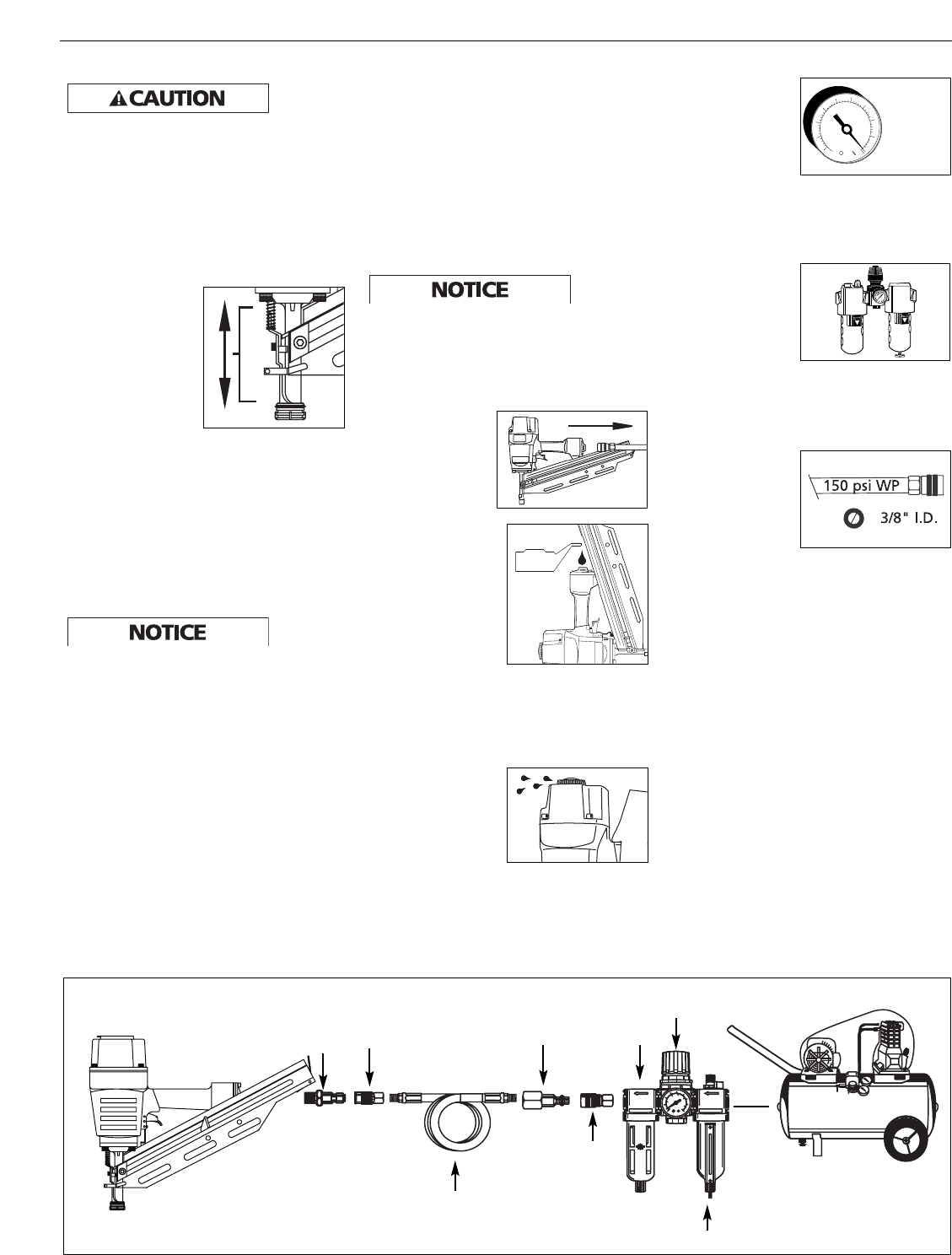 CAUTION

NOTICE

NOTICE

150 psi WP

3/8" I.D.