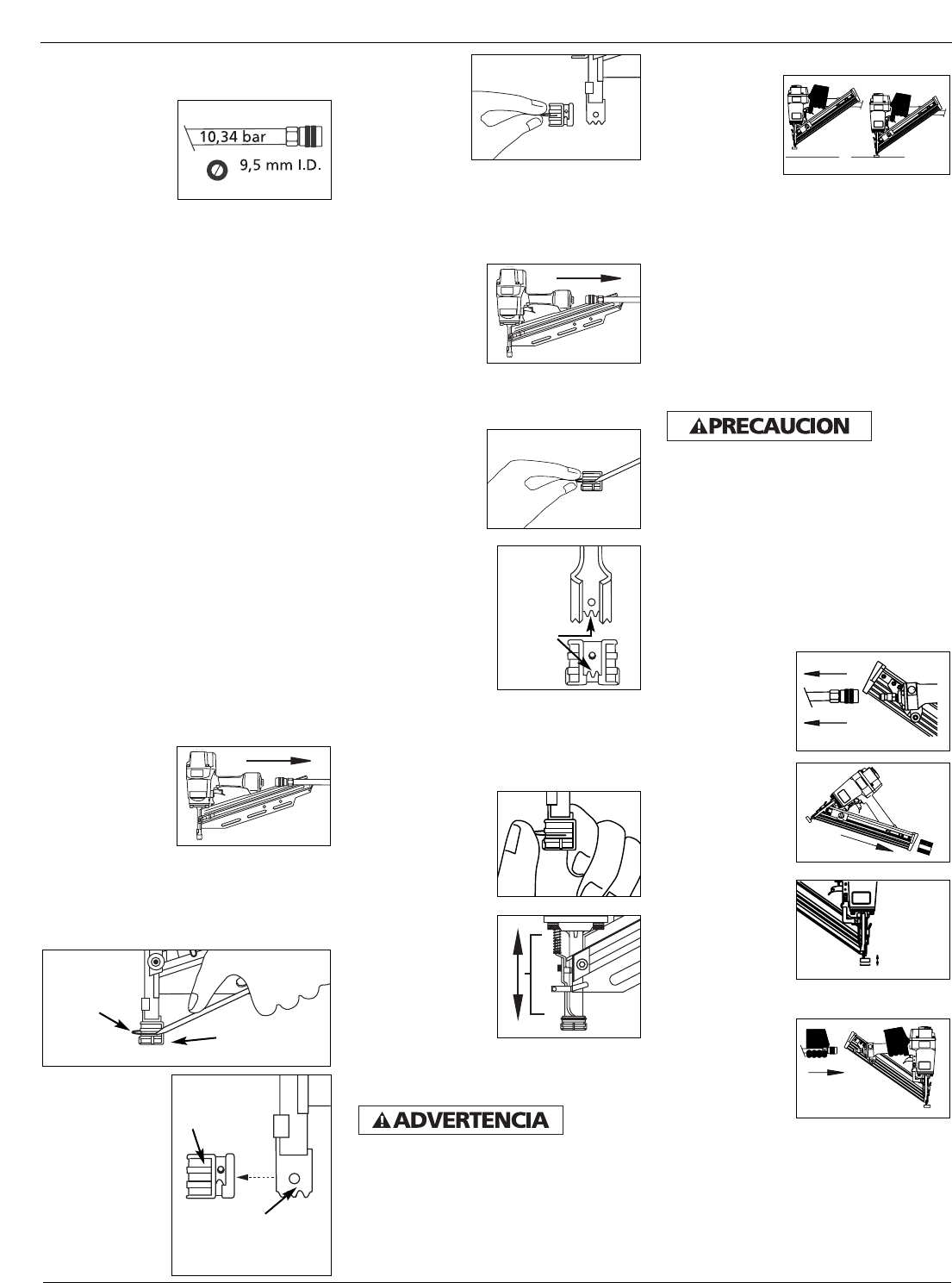 10,34 bar

9,5 mm I.D.

PRECAUCION

ADVERTENCIA