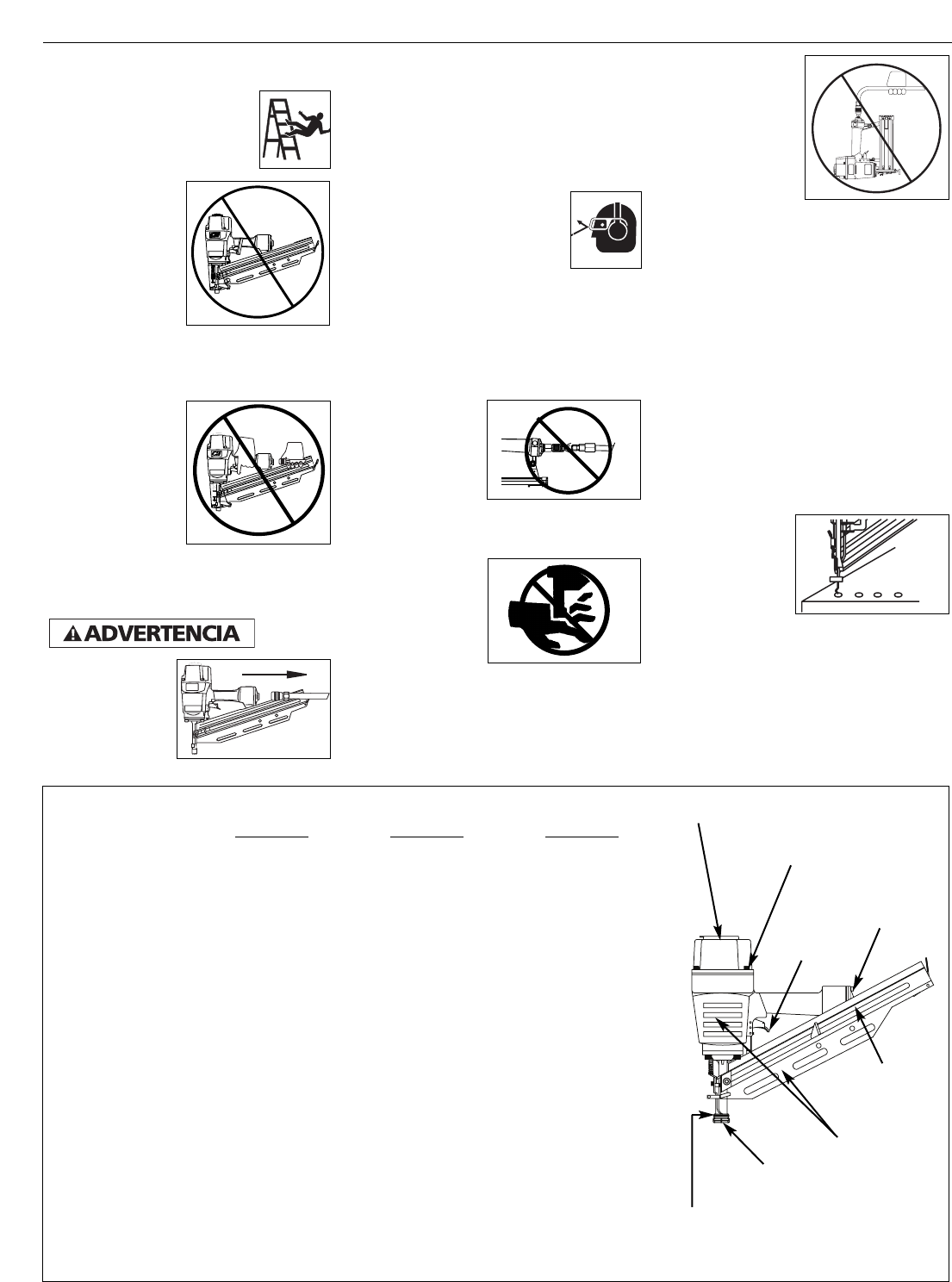 ADVERTENCIA