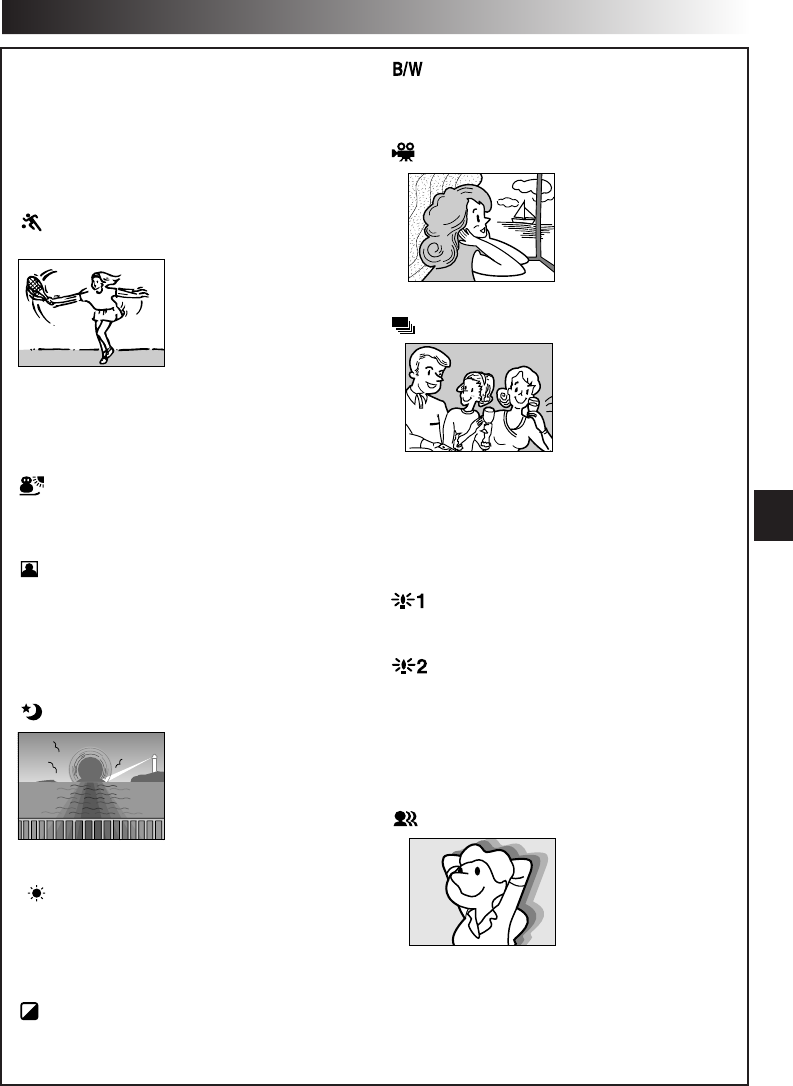 B/W

1

2