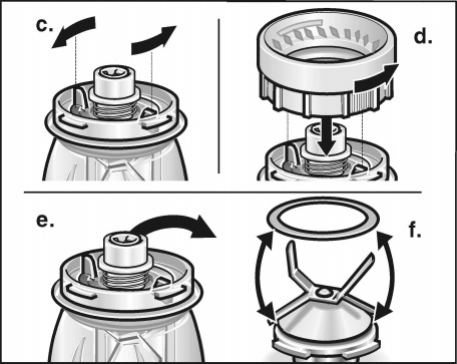 c.

d.

e.

f.