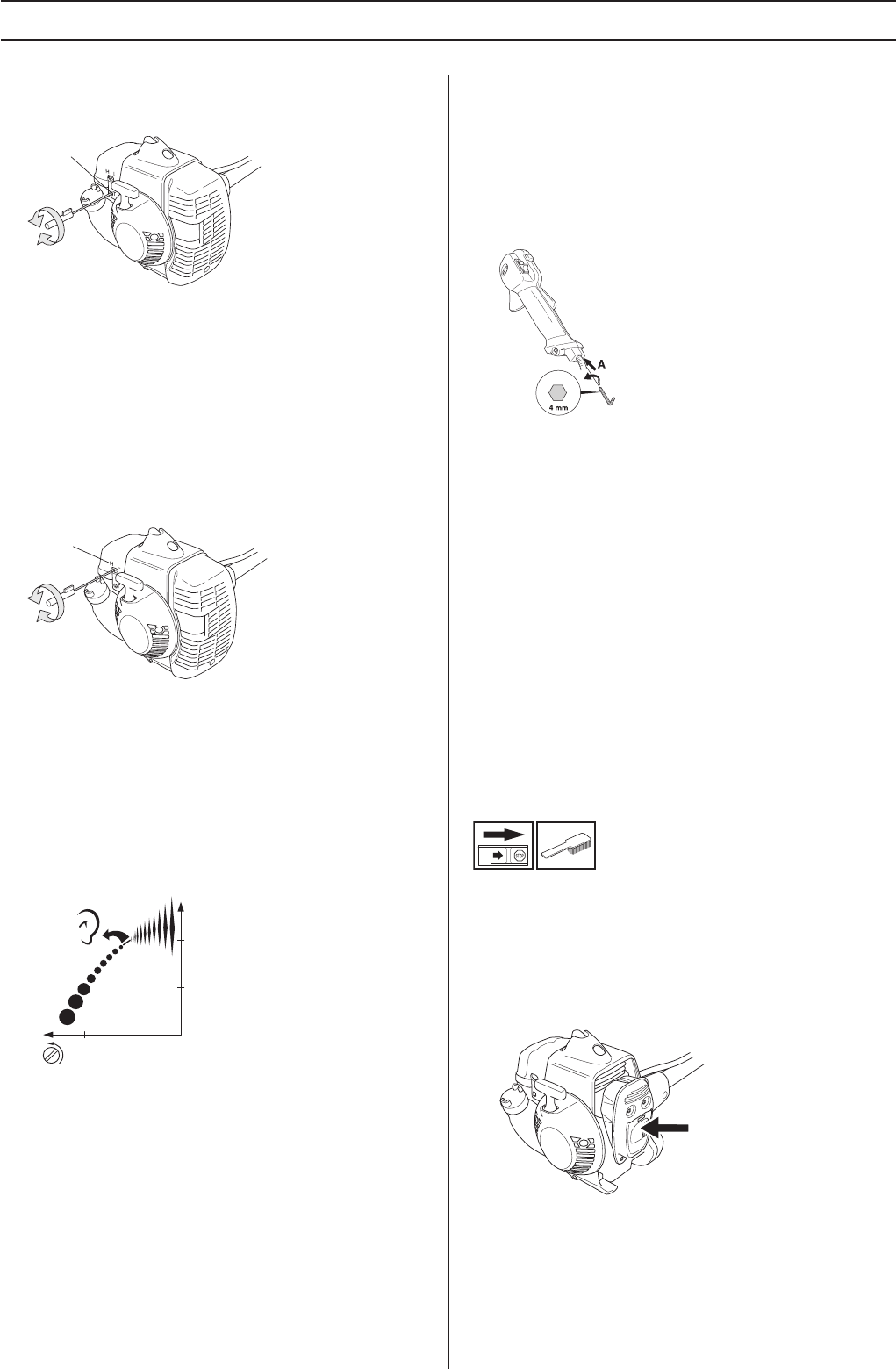 A

4 mm

STOP