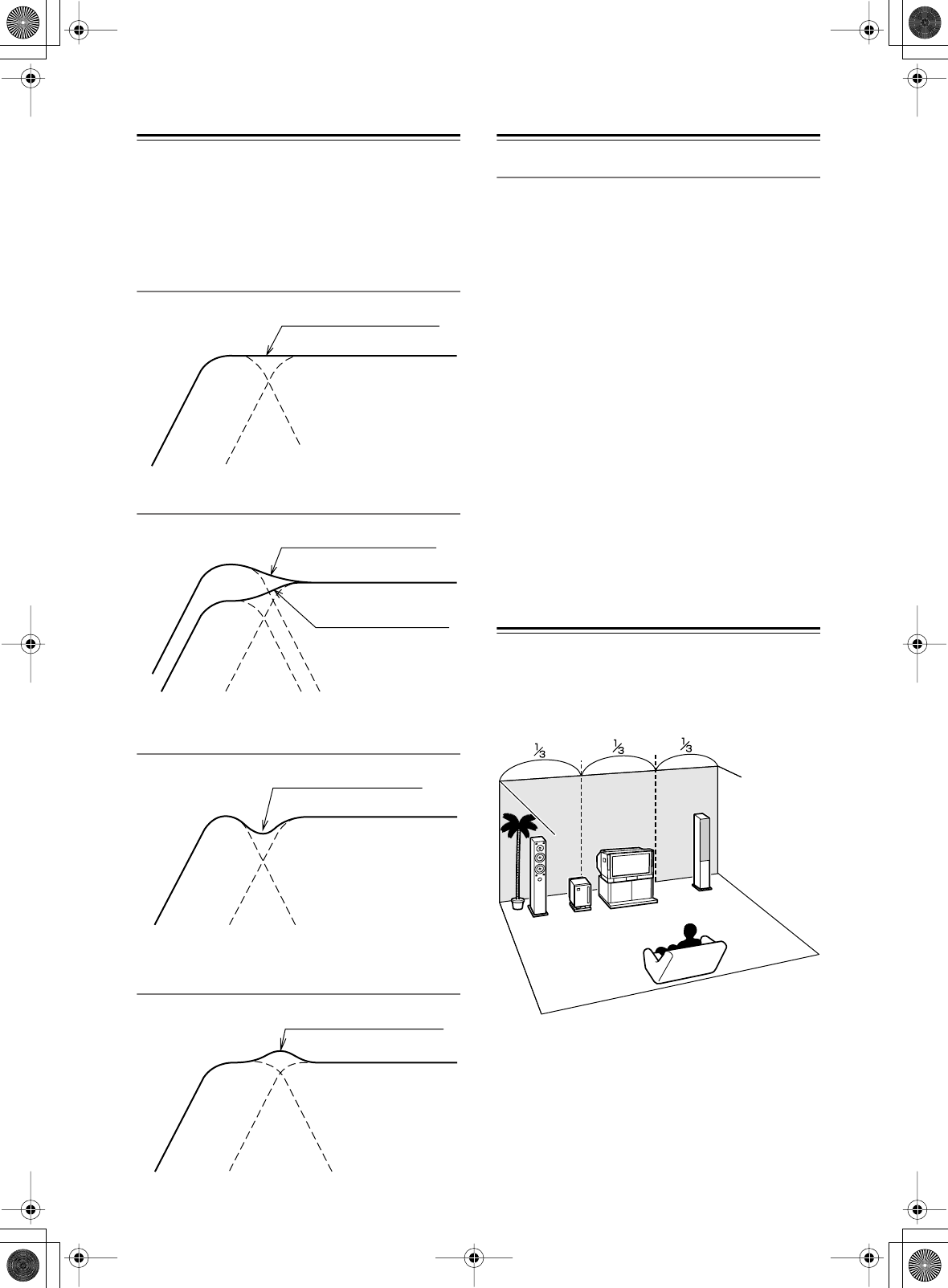 $\frac{1}{3}$ $\frac{1}{3}$ $\frac{1}{3}$