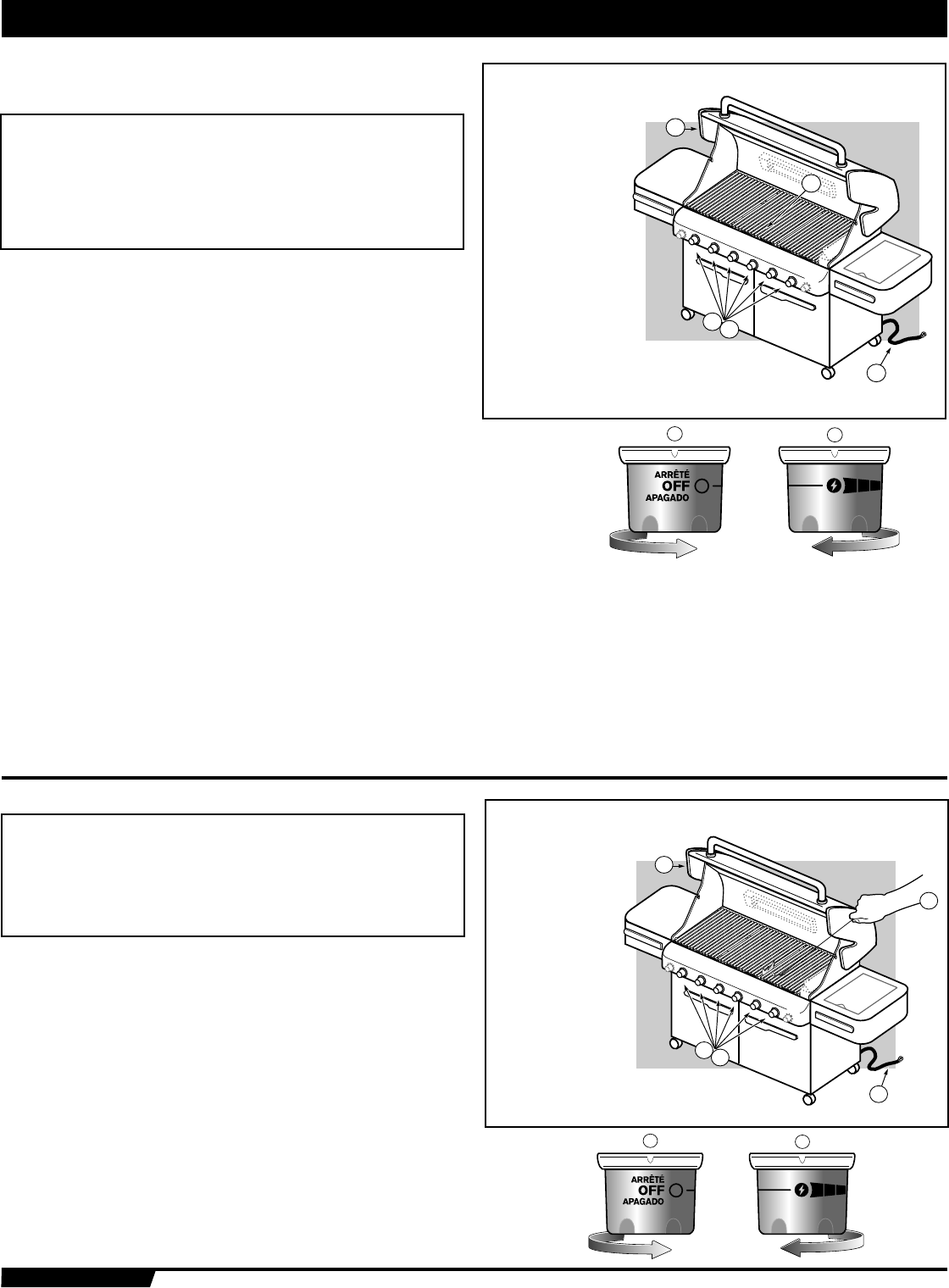 ARRÊTÉ
OFF
APAGADO

ARRÊTÉ
OFF
APAGADO