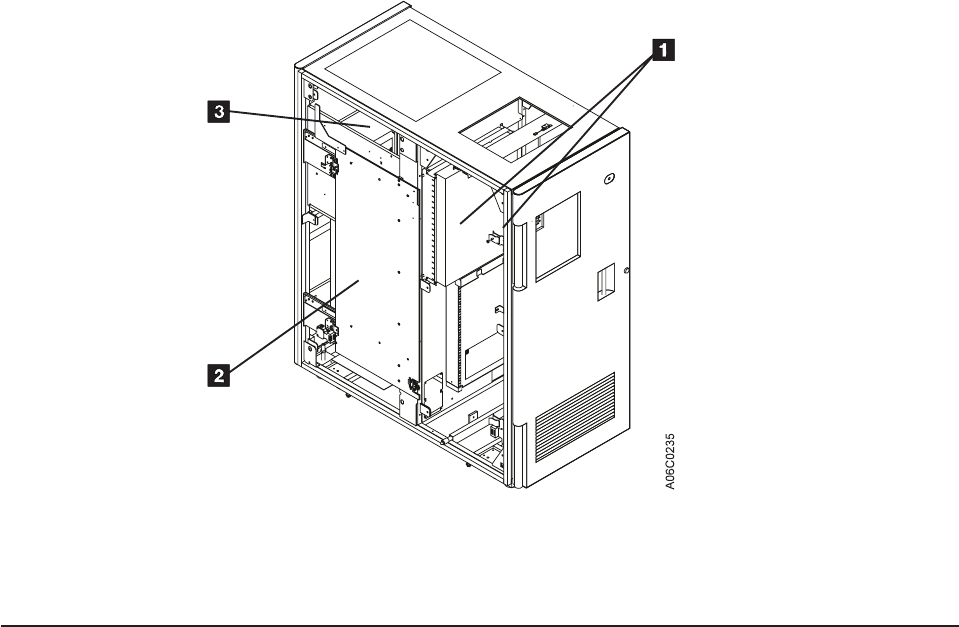 1
3
2
A06C0235