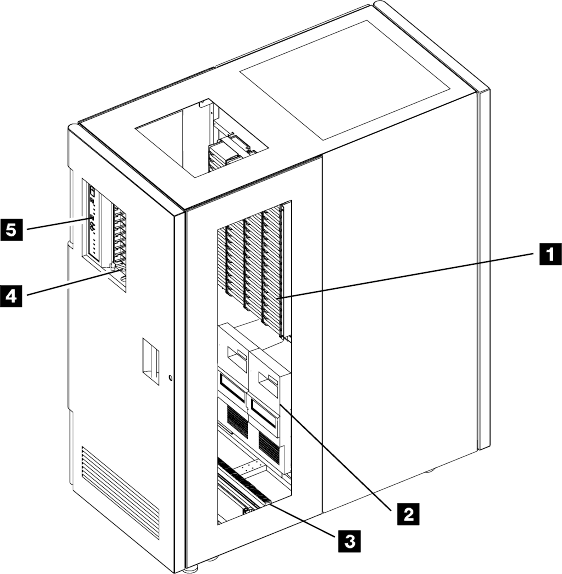 5
4
1
2
3