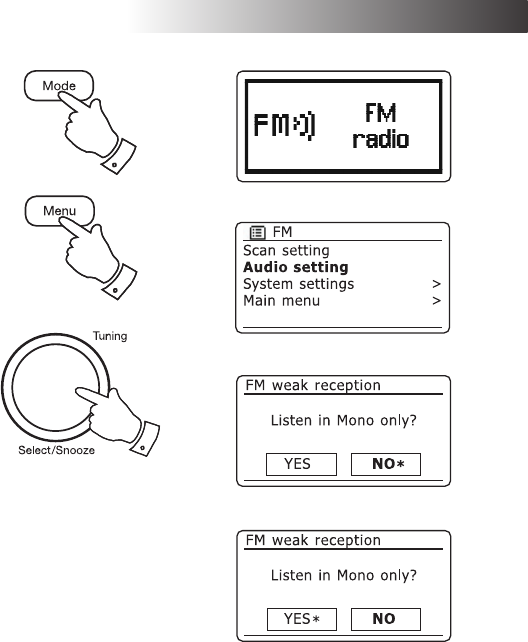 Mode

FM FM radio

Menu

FM
Scan setting
Audio setting
System settings >
Main menu >

Tuning

Select/Snooze

FM weak reception
Listen in Mono only?
YES NO*

FM weak reception
Listen in Mono only?
YES* NO