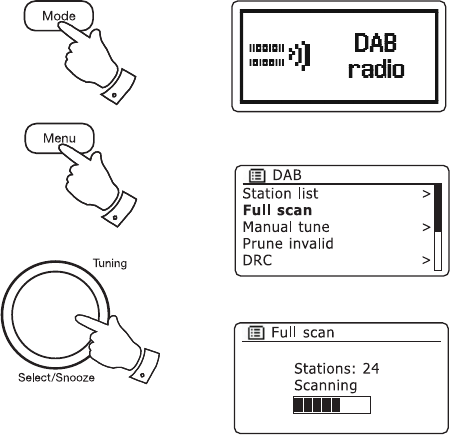 Mode

DAB radio

Menu

DAB
Station list >
Full scan
Manual tune >
Prune invalid
DRC >

Tuning

Select/Snooze

Full scan

Stations: 24
Scanning