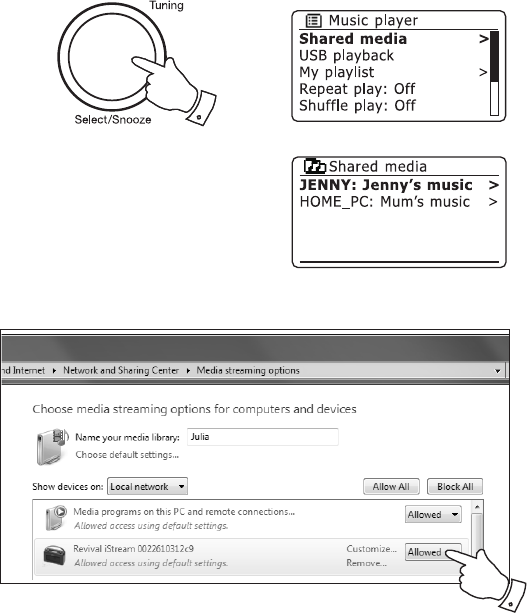 Tuning

Select/Snooze

Music player
Shared media >
USB playback
My playlist >
Repeat play: Off
Shuffle play: Off

Shared media
JENNY: Jenny's music >
HOME_PC: Mum's music >

nd Internet ▸ Network and Sharing Center ▸ Media streaming options

Choose media streaming options for computers and devices

Name your media library: Julia
Choose default settings...

Show devices on: Local network

Allow All Block All

Media programs on this PC and remote connections...
Allowed access using default settings.
Allowed

Revival iStream 0022610312c9
Allowed access using default settings.
Customize...
Remove...
Allowed