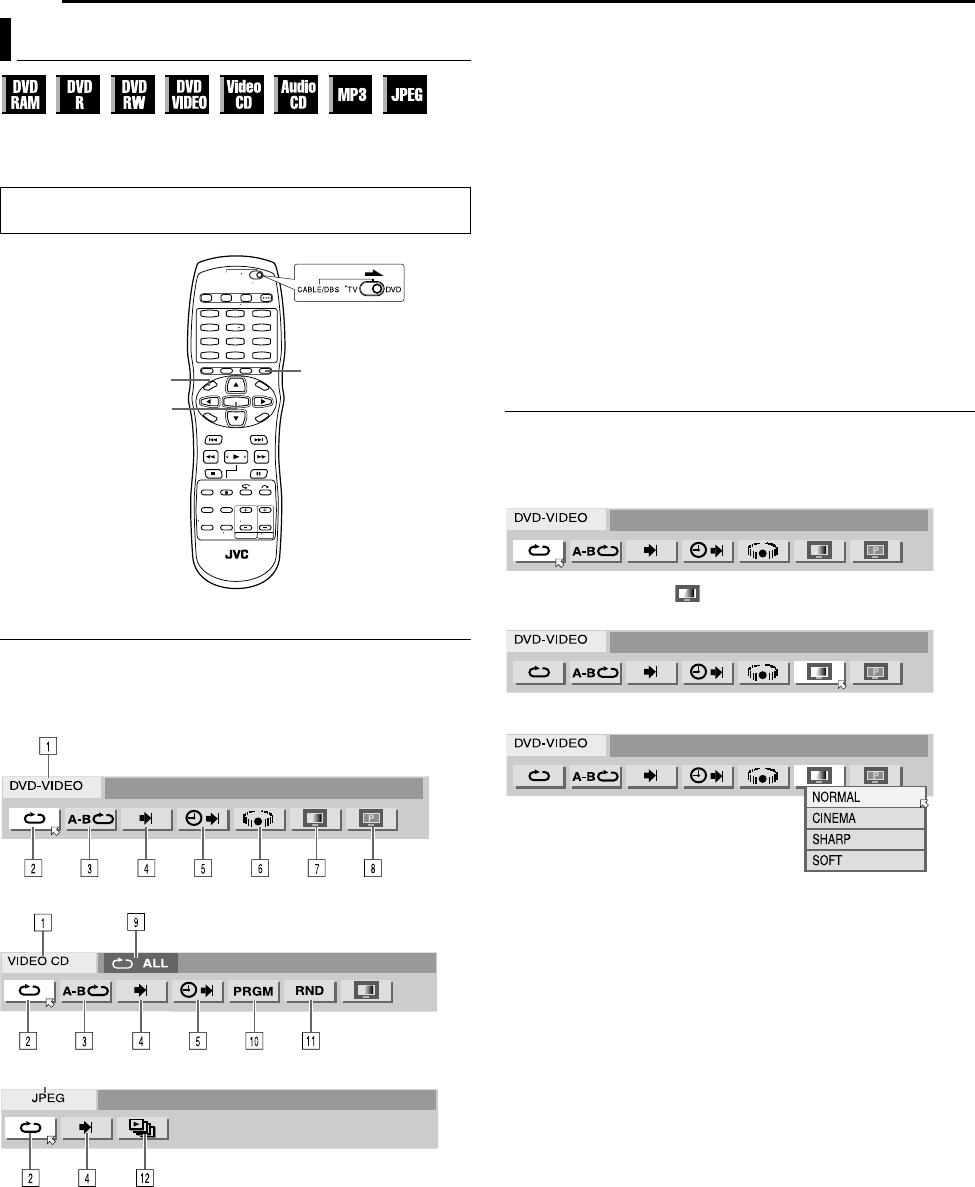 DVD RAM DVD R DVD RW DVD VIDEO Video CD Audio CD MP3 JPEG

CABLE/DBS TV DVD

JVC

1

DVD-VIDEO

A-B

2 3 4 5 6 7 8

1 9

VIDEO CD ALL

A-B PRGM RND

2 3 4 5 10 11

JPEG

2 4 12

DVD-VIDEO

A-B

DVD-VIDEO

A-B

DVD-VIDEO

A-B

NORMAL
CINEMA
SHARP
SOFT