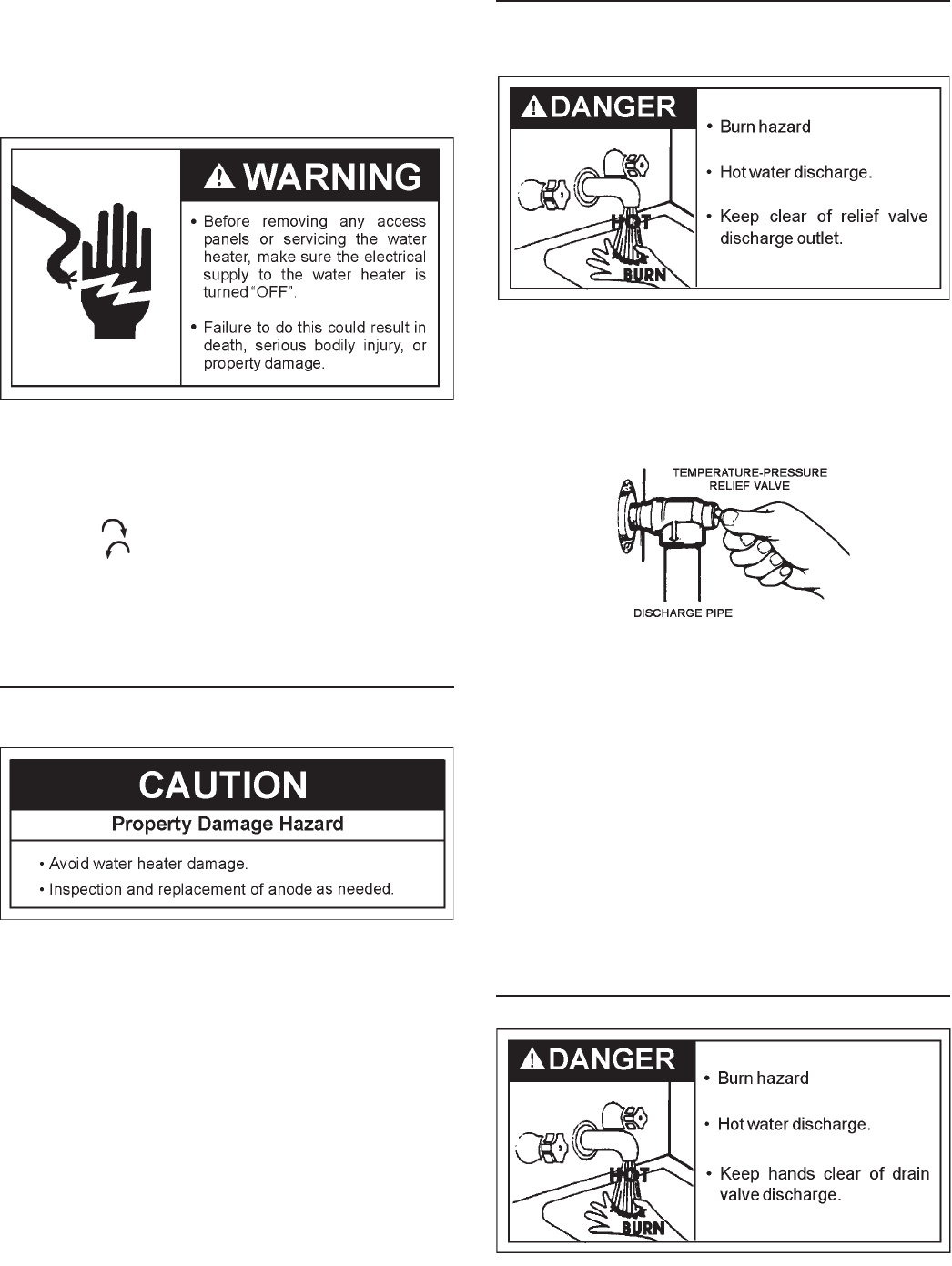 WARNING

• Before removing any access panels or servicing the water heater, make sure the electrical supply to the water heater is turned "OFF".

• Failure to do this could result in death, serious bodily injury, or property damage.

CAUTION

Property Damage Hazard

• Avoid water heater damage.

• Inspection and replacement of anode as needed.

DANGER

HOT

BURN

• Burn hazard

• Hot water discharge.

• Keep clear of relief valve discharge outlet.

TEMPERATURE-PRESSURE RELIEF VALVE

DISCHARGE PIPE

DANGER

HOT

BURN

• Burn hazard

• Hot water discharge.

• Keep hands clear of drain valve discharge.