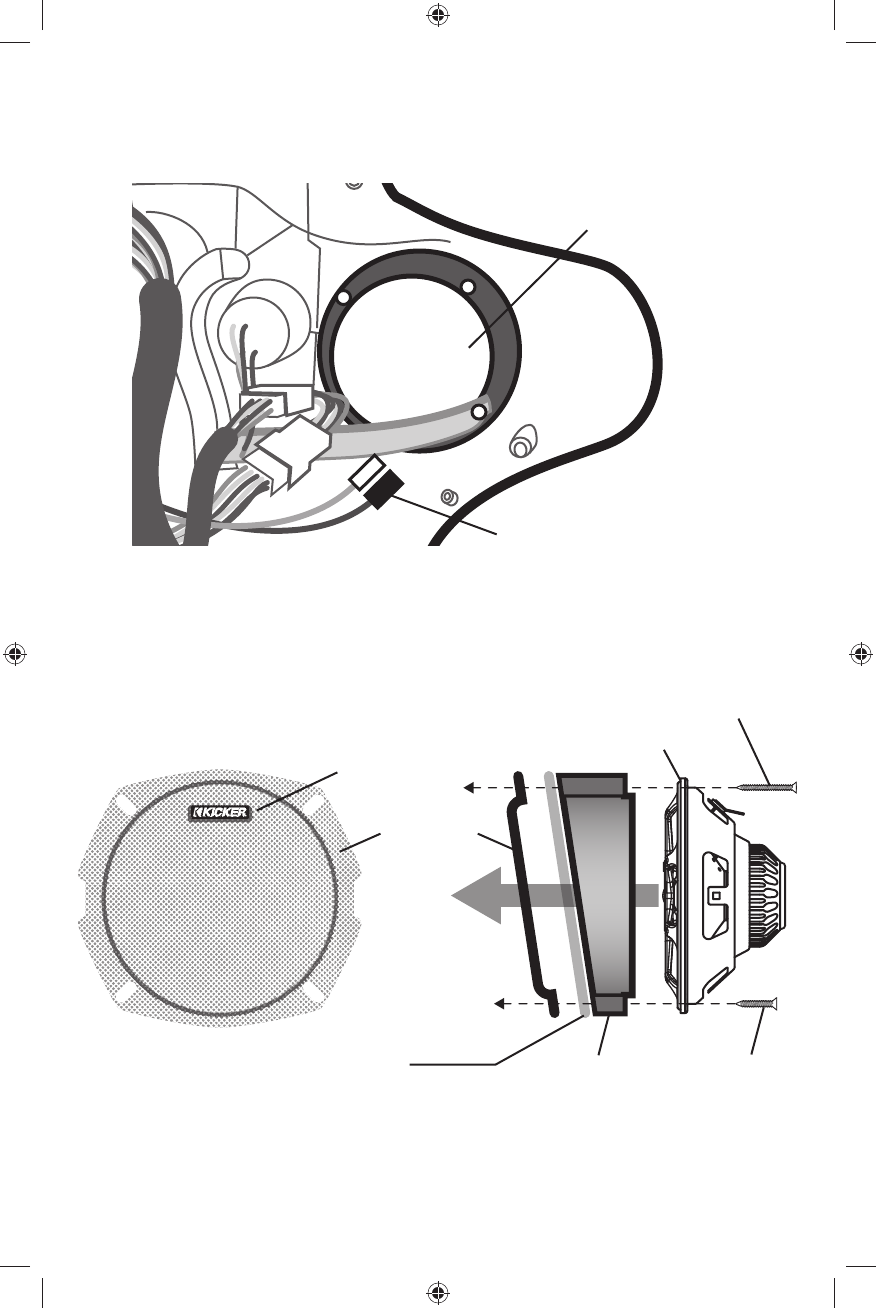 KICKER