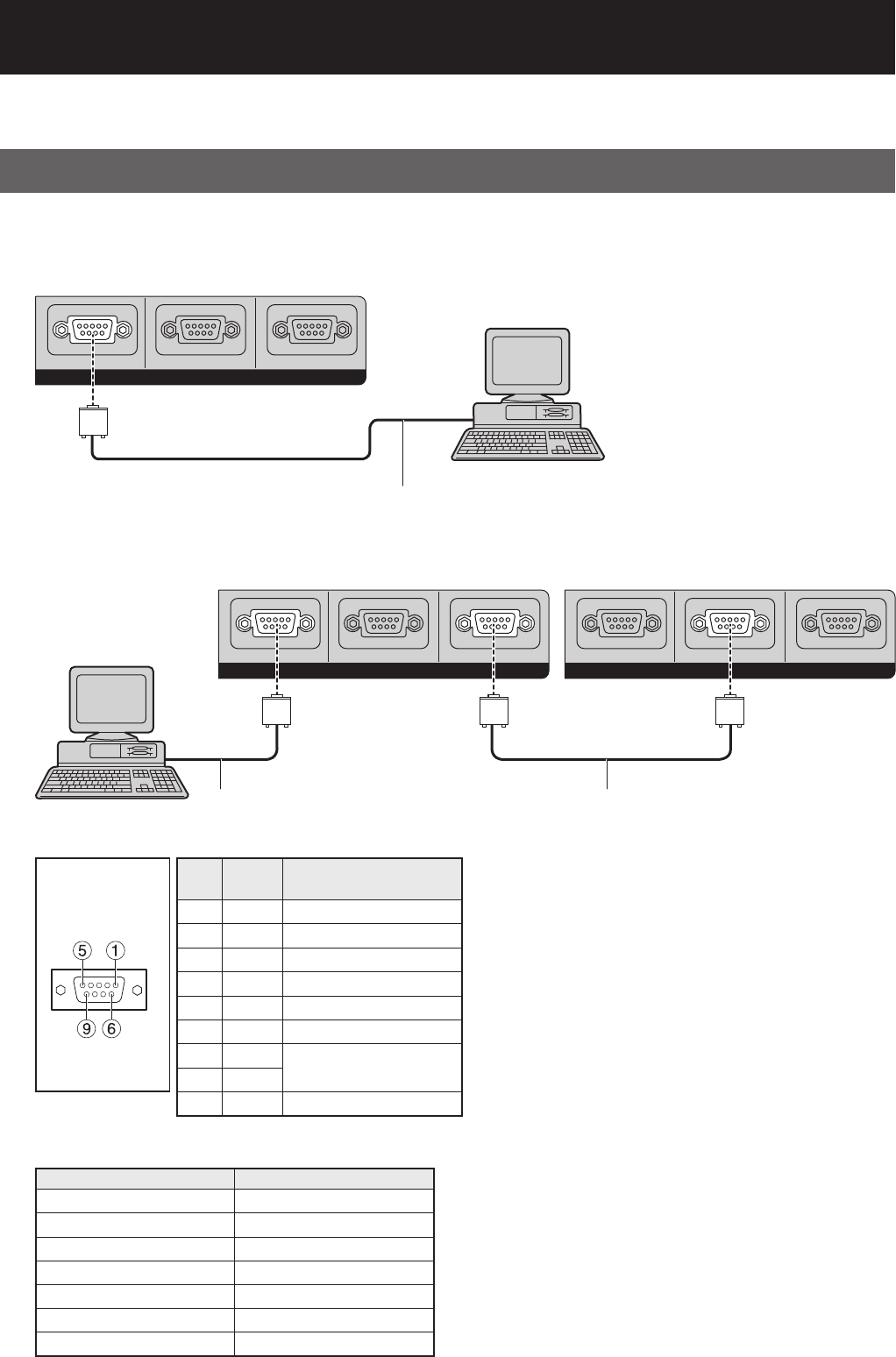 ⑤ ①
⑨ ⑥