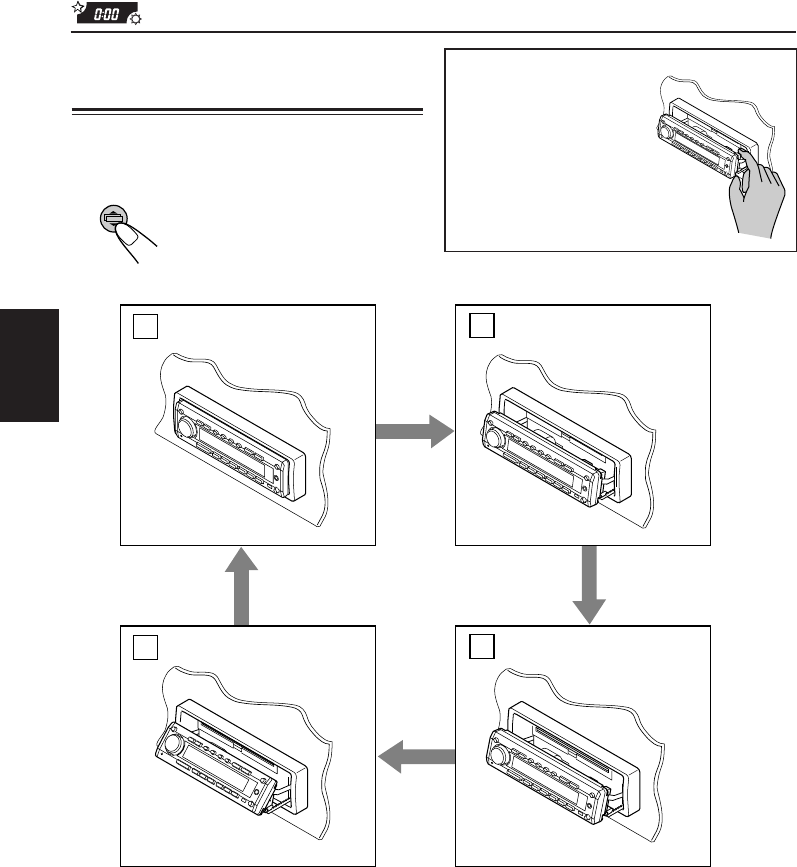 0:00