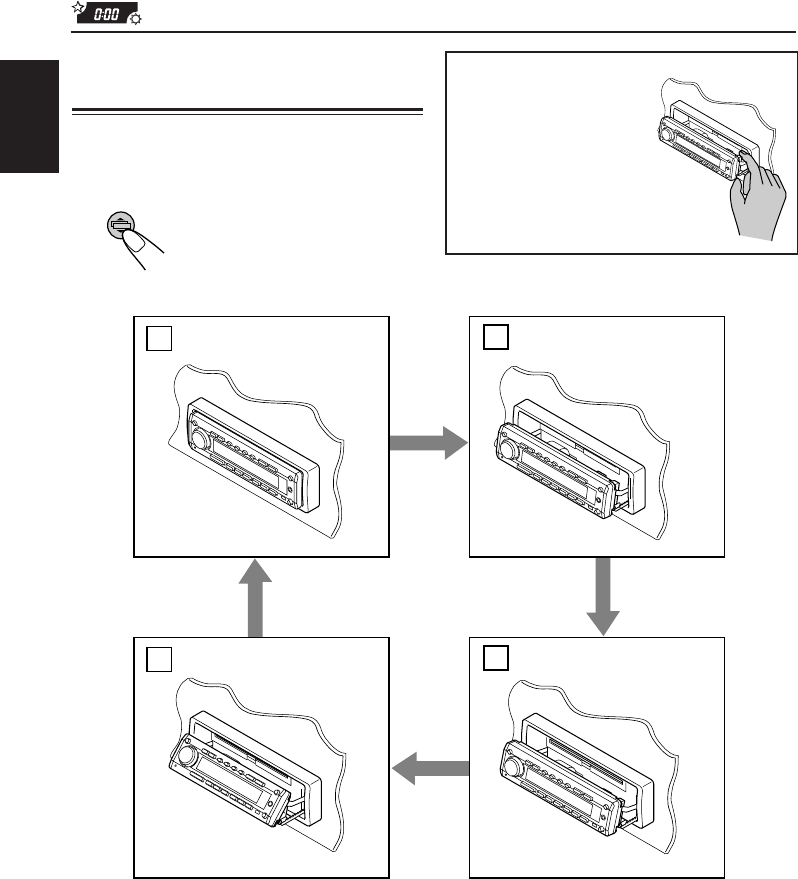 0:00