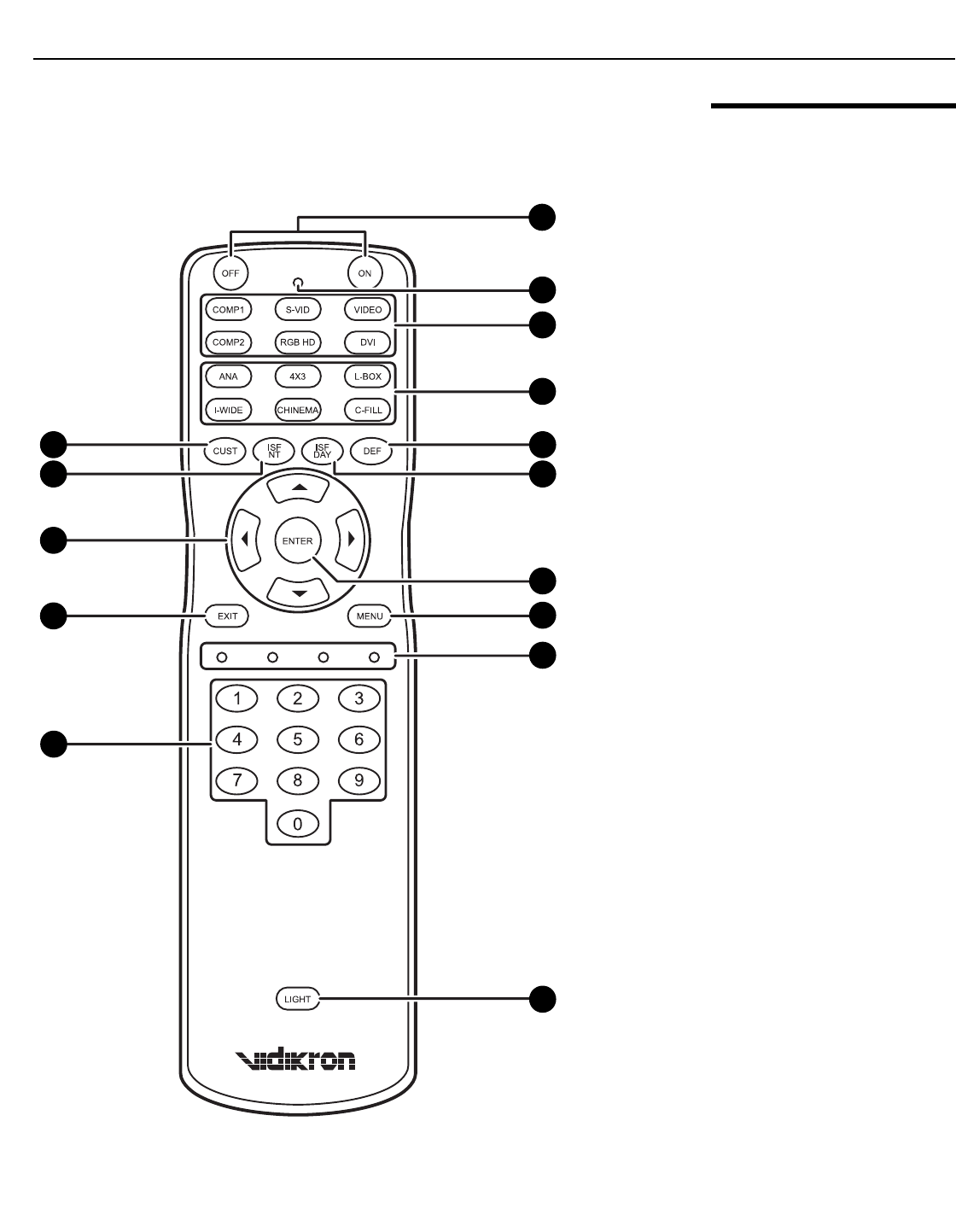 OFF

ON

COMP1

S-VID

VIDEO

COMP2

RGB HD

DVI

ANA

4X3

L-BOX

I-WIDE

CHINEMA

C-FILL

CUST

ISF NT

ISF DAY

DEF

ENTER

EXIT

MENU

1

2

3

4

5

6

7

8

9

0

LIGHT

vidikron