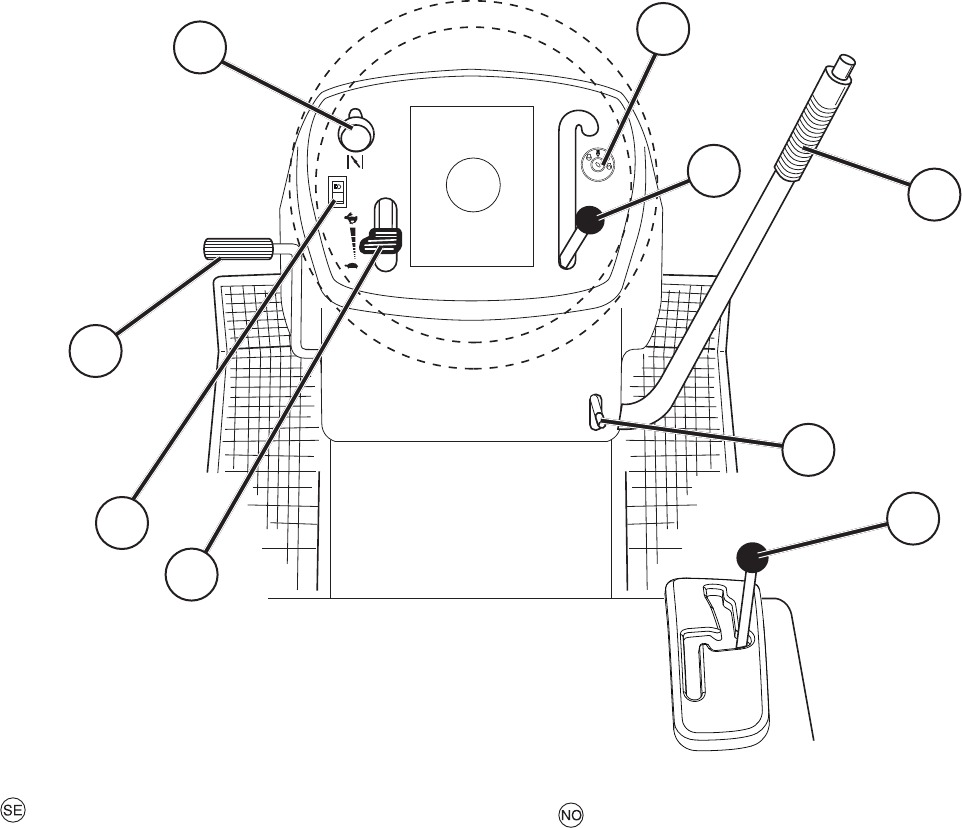 SE

NO