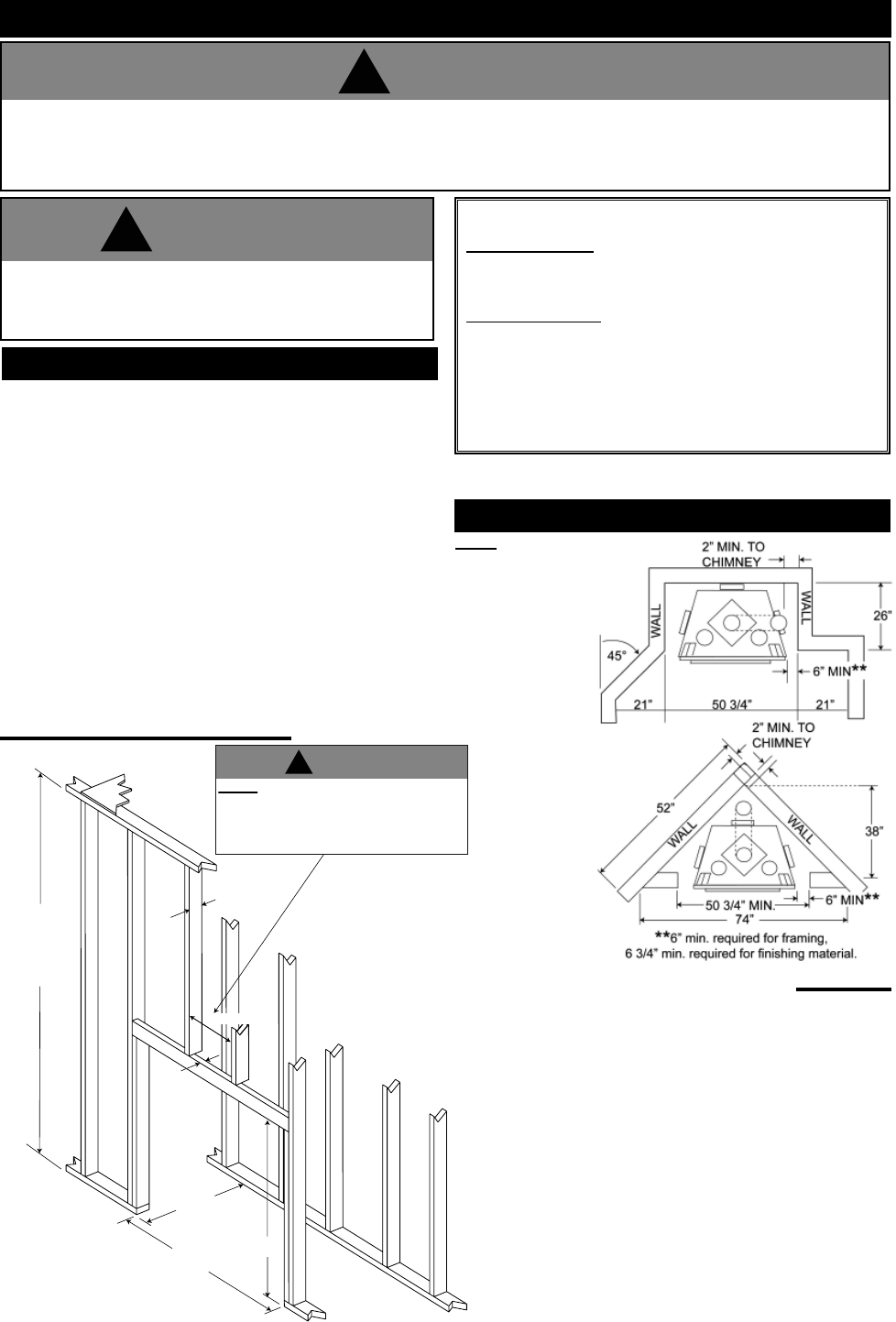 2" MIN. TO CHIMNEY

WALL

WALL

26"

45°

6" MIN**

21"

50 3/4"

21"

2" MIN. TO CHIMNEY

52"

WALL

WALL

38"

50 3/4" MIN.

6" MIN**

74"

**6" min. required for framing, 6 3/4" min. required for finishing material.