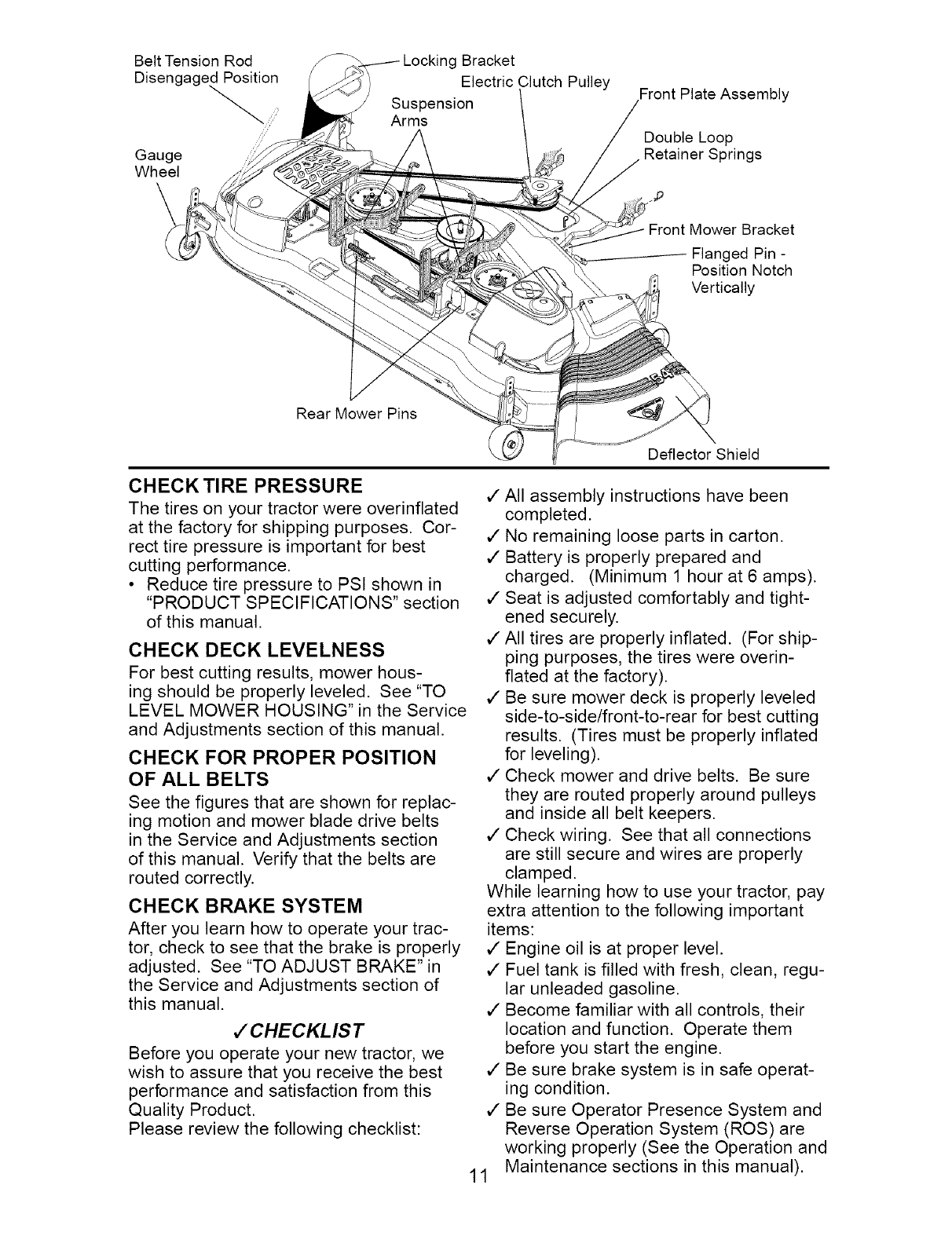 Belt Tension Rod Disengaged Position

Locking Bracket

Electric Clutch Pulley

Suspension Arms

Front Plate Assembly

Double Loop Retainer Springs

Gauge Wheel

Front Mower Bracket

Flanged Pin - Position Notch Vertically

Rear Mower Pins

Deflector Shield

CHECK TIRE PRESSURE
The tires on your tractor were overinflated at the factory for shipping purposes. Correct tire pressure is important for best cutting performance.
• Reduce tire pressure to PSI shown in "PRODUCT SPECIFICATIONS" section of this manual.

CHECK DECK LEVELNESS
For best cutting results, mower housing should be properly leveled. See "TO LEVEL MOWER HOUSING" in the Service and Adjustments section of this manual.

CHECK FOR PROPER POSITION OF ALL BELTS
See the figures that are shown for replacing motion and mower blade drive belts in the Service and Adjustments section of this manual. Verify that the belts are routed correctly.

CHECK BRAKE SYSTEM
After you learn how to operate your tractor, check to see that the brake is properly adjusted. See "TO ADJUST BRAKE" in the Service and Adjustments section of this manual.

✓CHECKLIST
Before you operate your new tractor, we wish to assure that you receive the best performance and satisfaction from this Quality Product.
Please review the following checklist:

✓ All assembly instructions have been completed.
✓ No remaining loose parts in carton.
✓ Battery is properly prepared and charged. (Minimum 1 hour at 6 amps).
✓ Seat is adjusted comfortably and tightened securely.
✓ All tires are properly inflated. (For shipping purposes, the tires were overinflated at the factory).
✓ Be sure mower deck is properly leveled side-to-side/front-to-rear for best cutting results. (Tires must be properly inflated for leveling).
✓ Check mower and drive belts. Be sure they are routed properly around pulleys and inside all belt keepers.
✓ Check wiring. See that all connections are still secure and wires are properly clamped.
While learning how to use your tractor, pay extra attention to the following important items:
✓ Engine oil is at proper level.
✓ Fuel tank is filled with fresh, clean, regular unleaded gasoline.
✓ Become familiar with all controls, their location and function. Operate them before you start the engine.
✓ Be sure brake system is in safe operating condition.
✓ Be sure Operator Presence System and Reverse Operation System (ROS) are working properly (See the Operation and Maintenance sections in this manual).

11