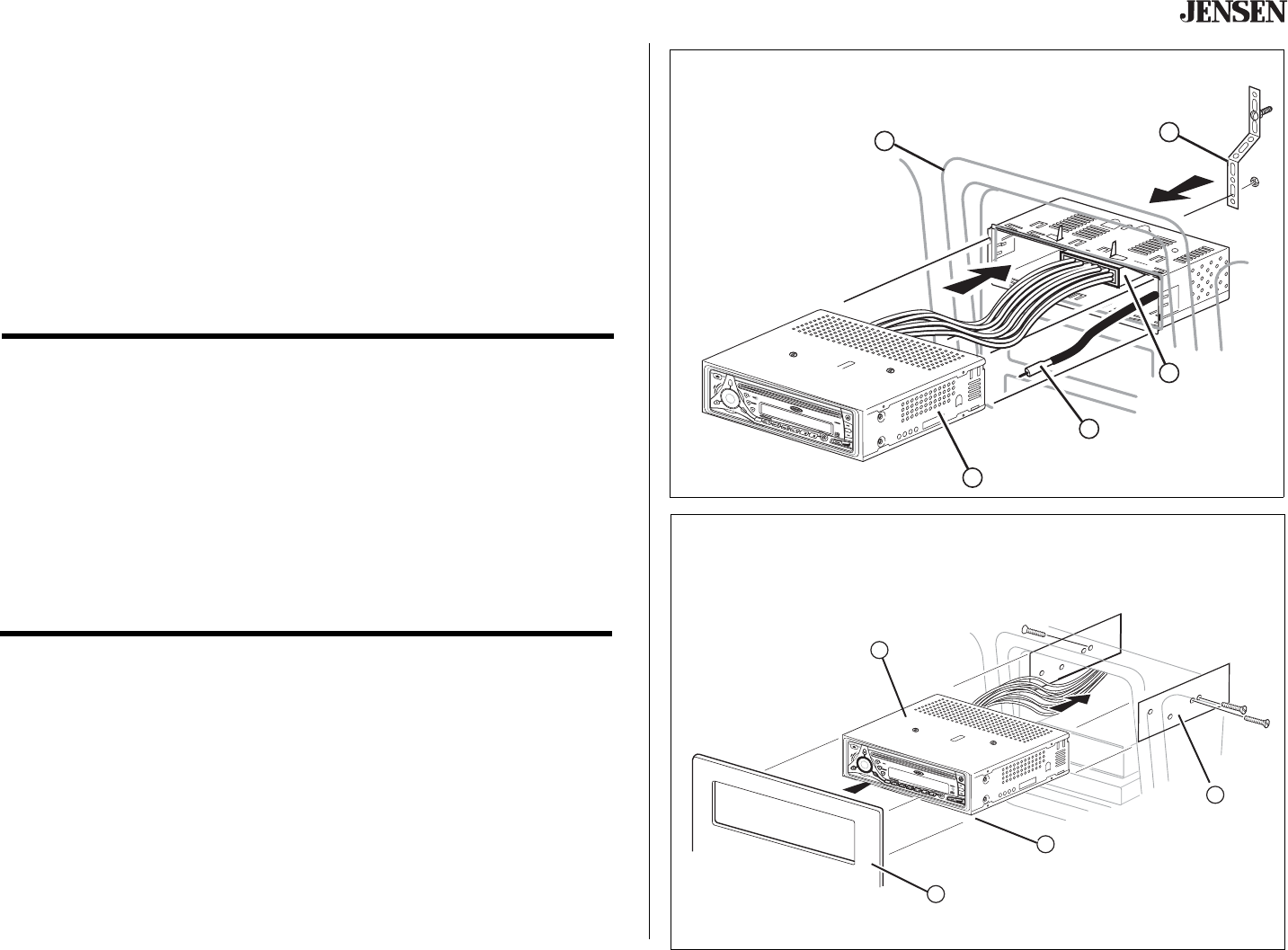 JENSEN