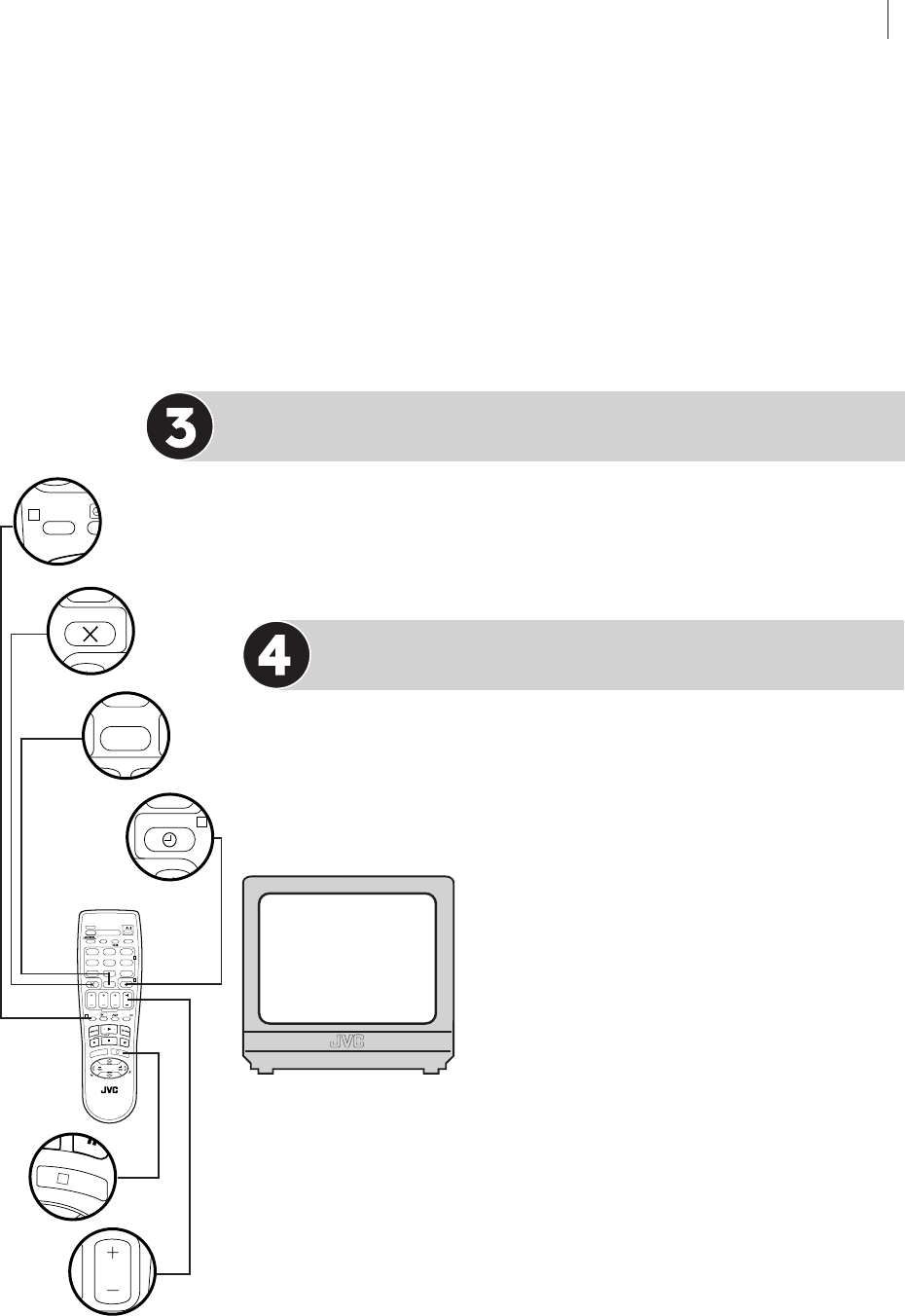 3

4

JVC

JVC