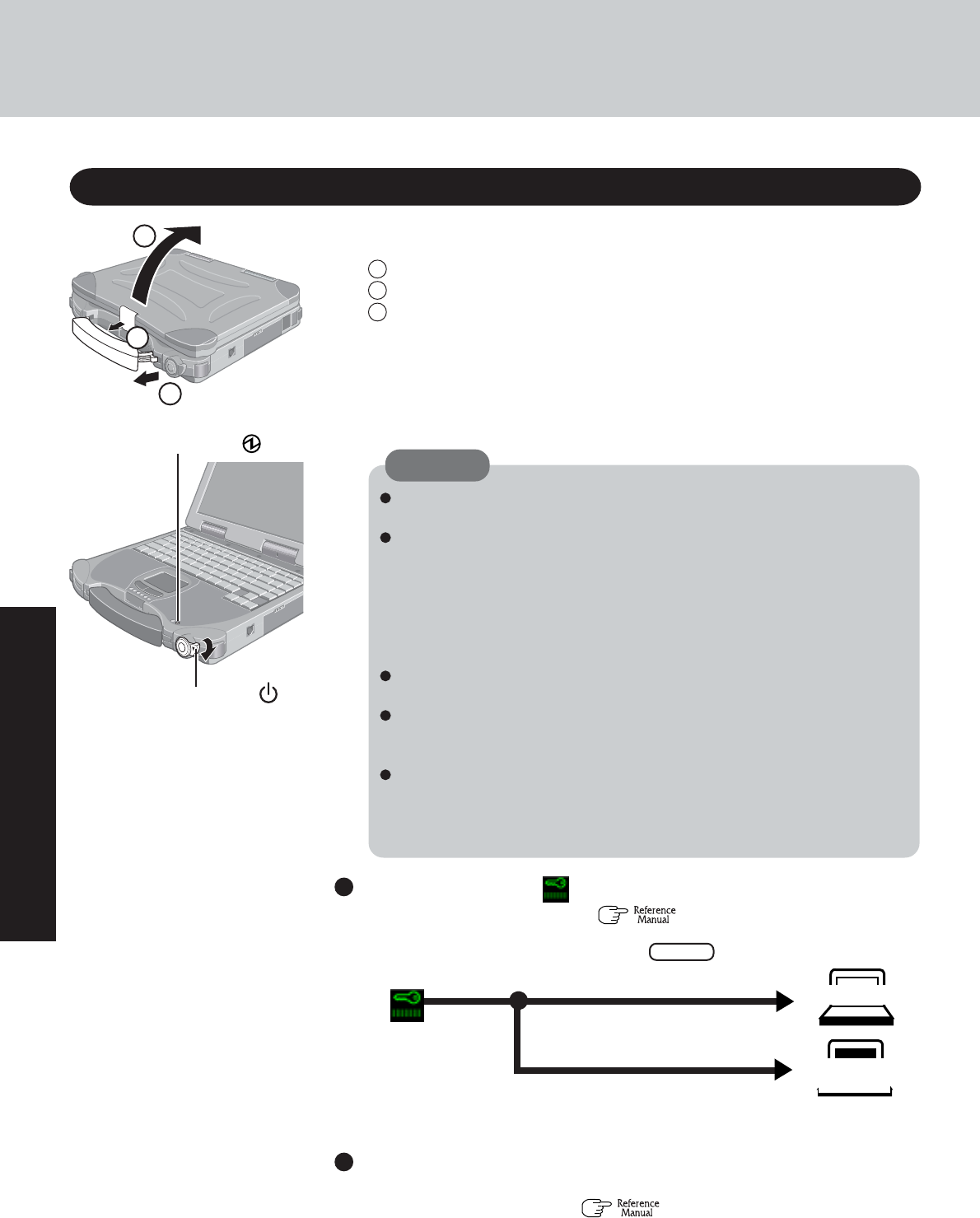 Reference Manual

Reference Manual