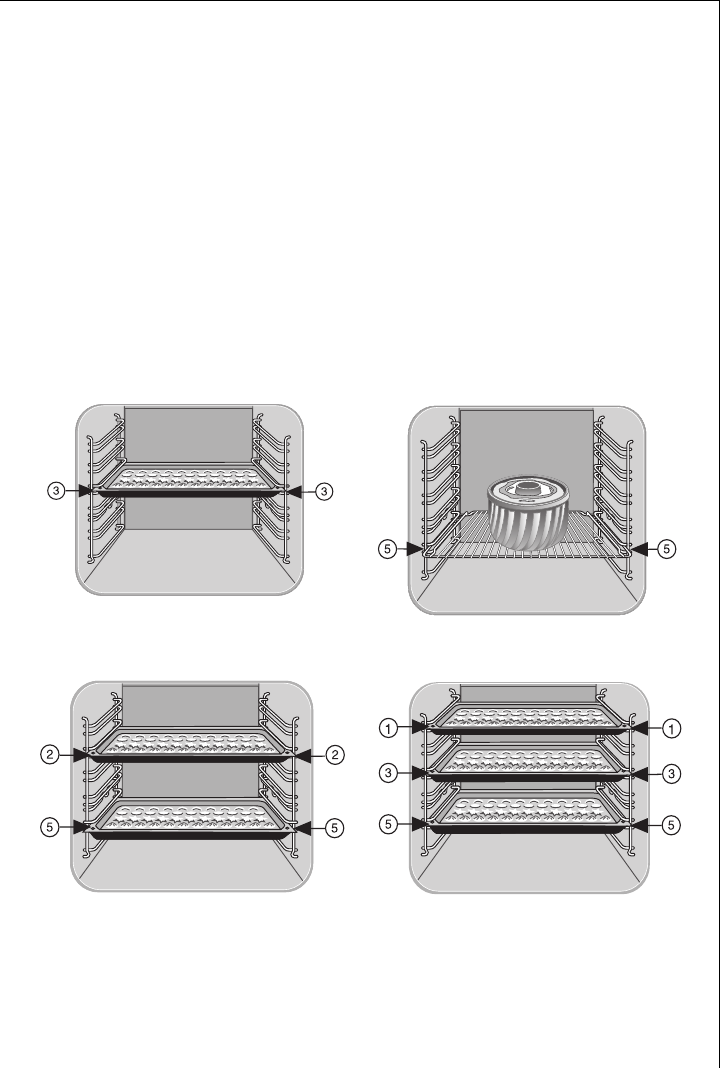 3 3

5 5

2 2

5 5

1 1

3 3

5 5