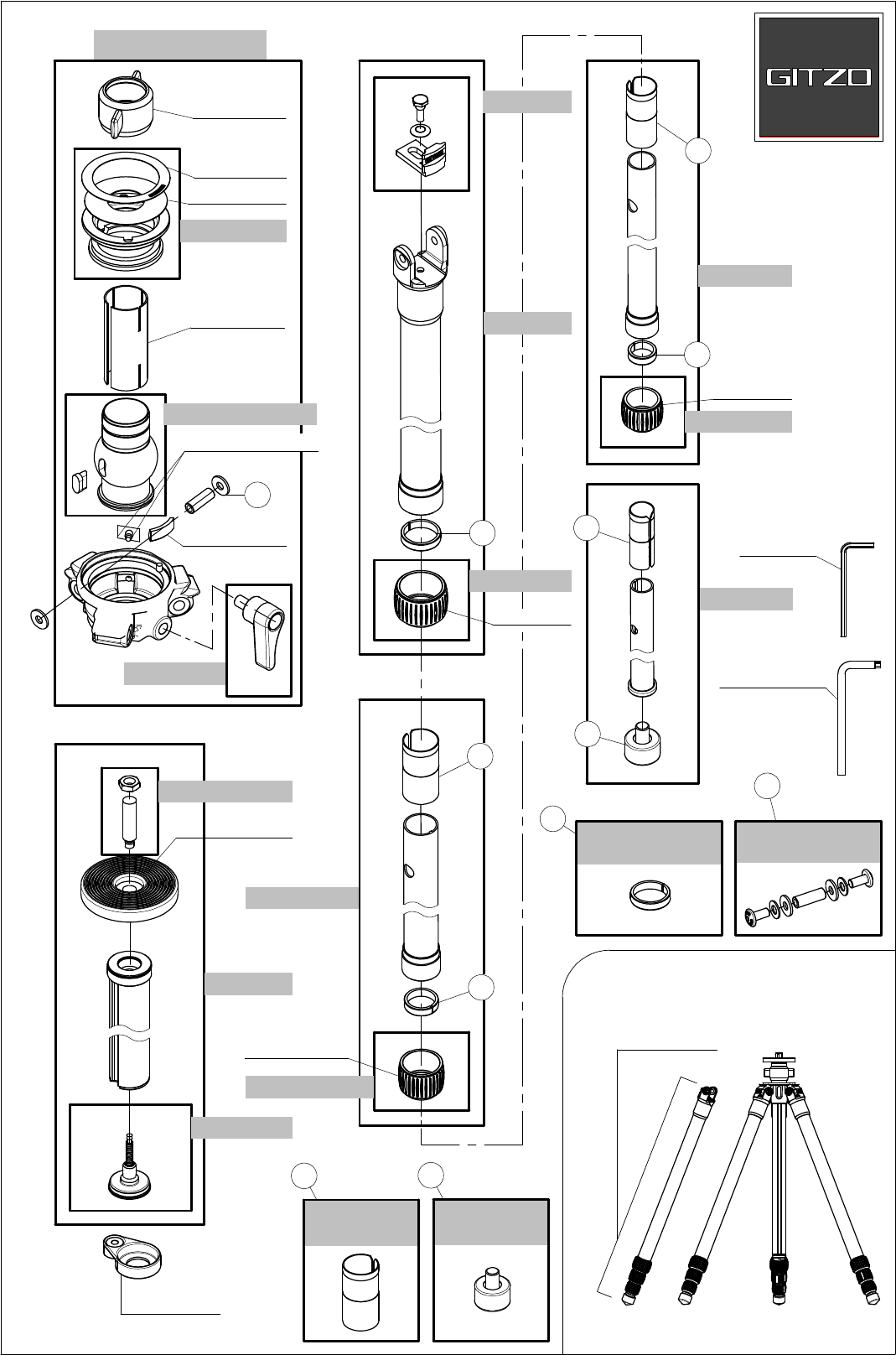 GITZO