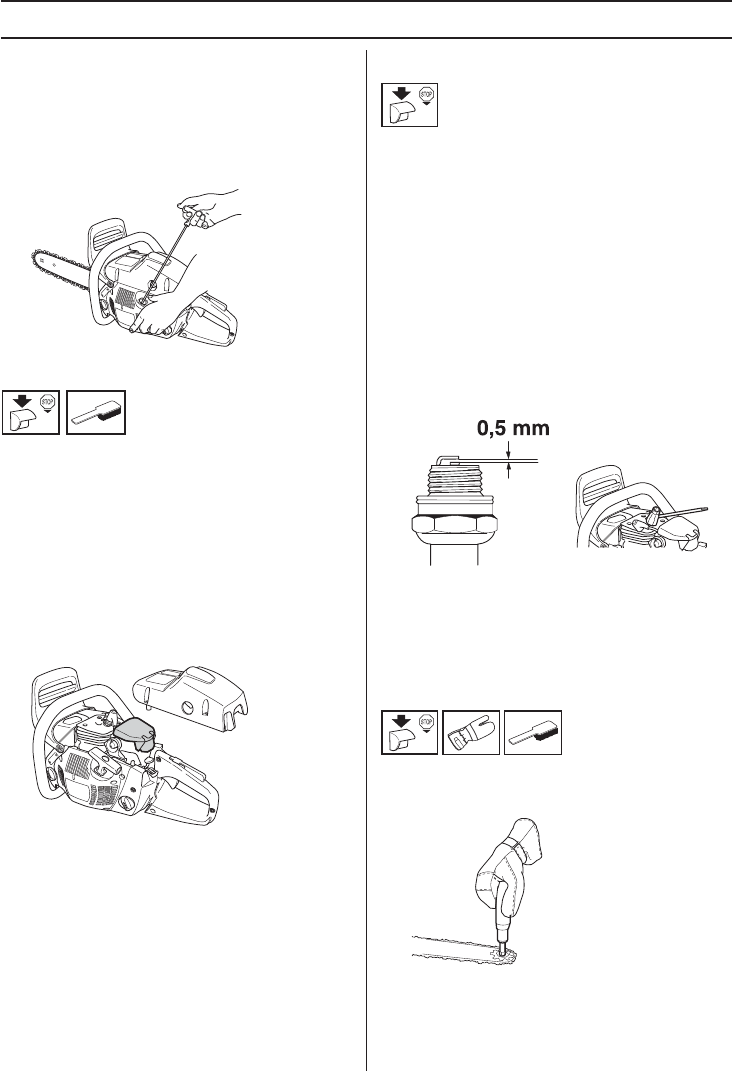 STOP

STOP

0,5 mm

STOP