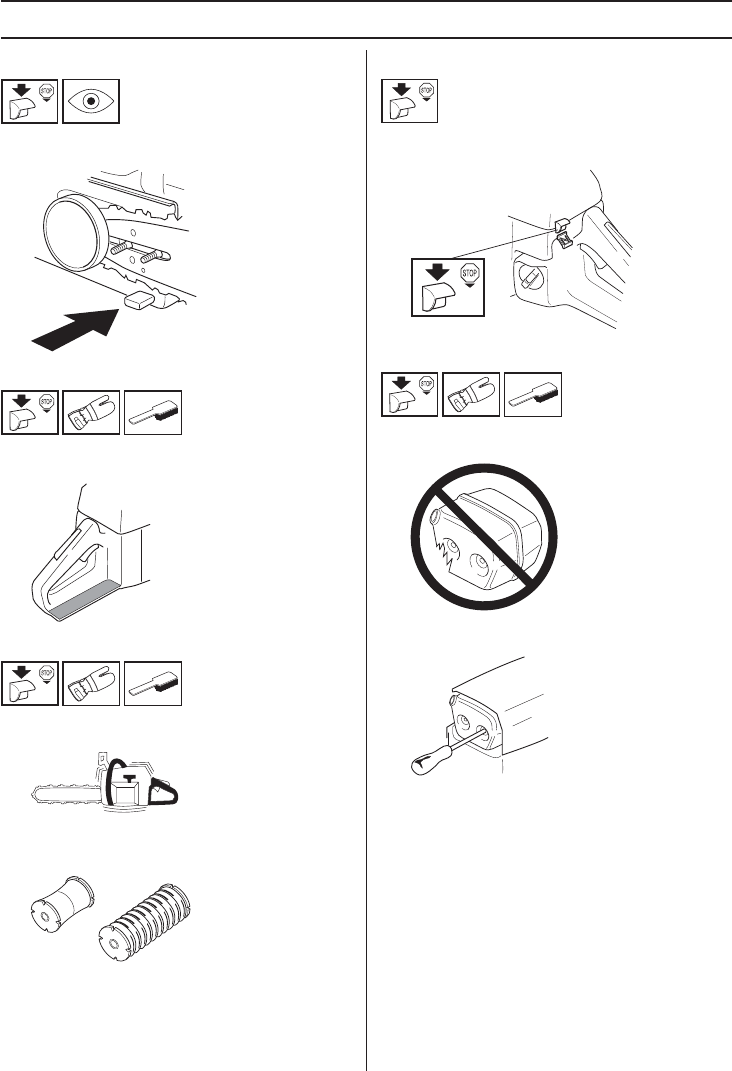 STOP

STOP

STOP

STOP

STOP

STOP